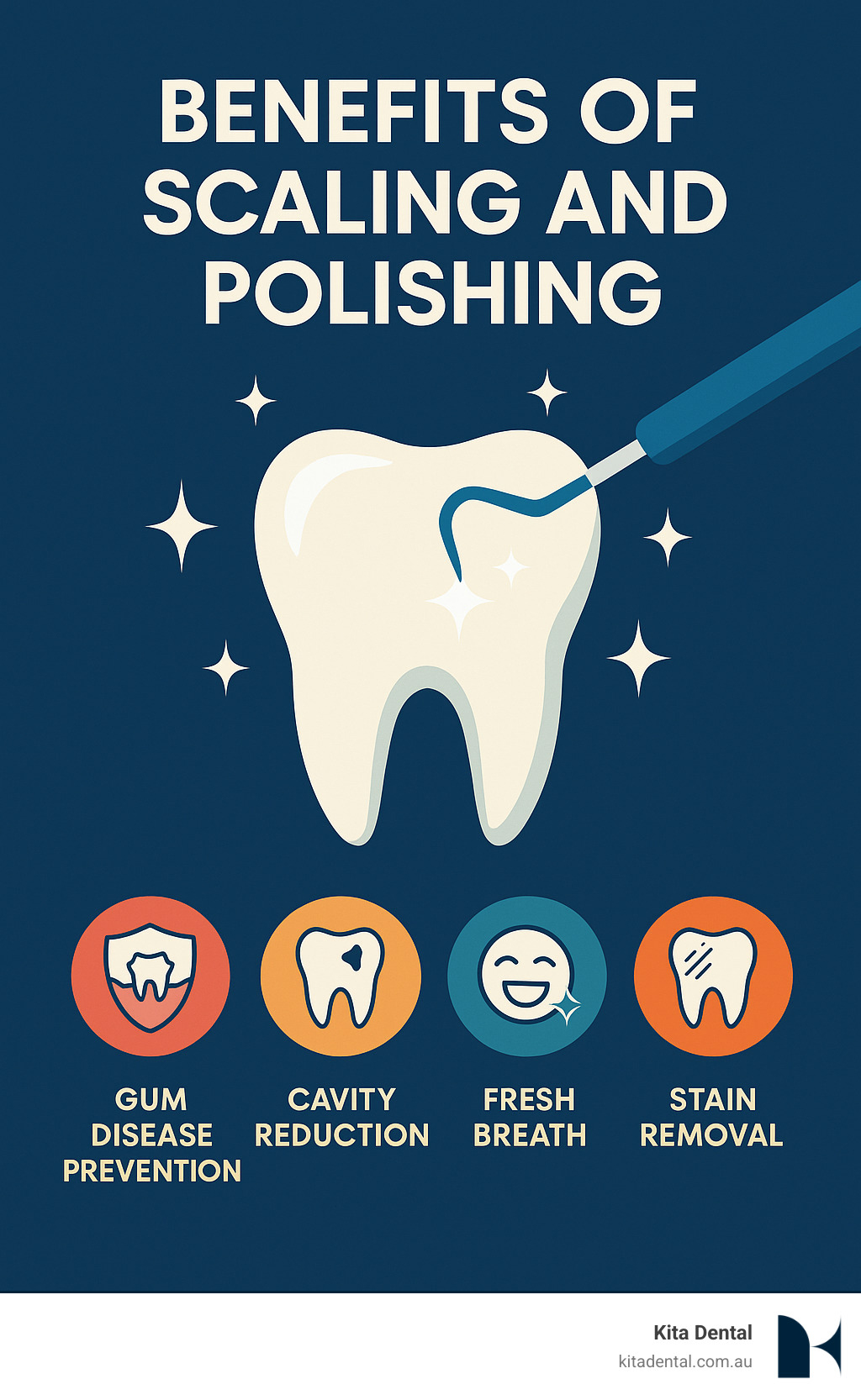 BENEFITS OF SCALING AND POLISHING

GUM DISEASE PREVENTION

CAVITY REDUCTION

FRESH BREATH

STAIN REMOVAL

Kita Dental
kitadental.com.au