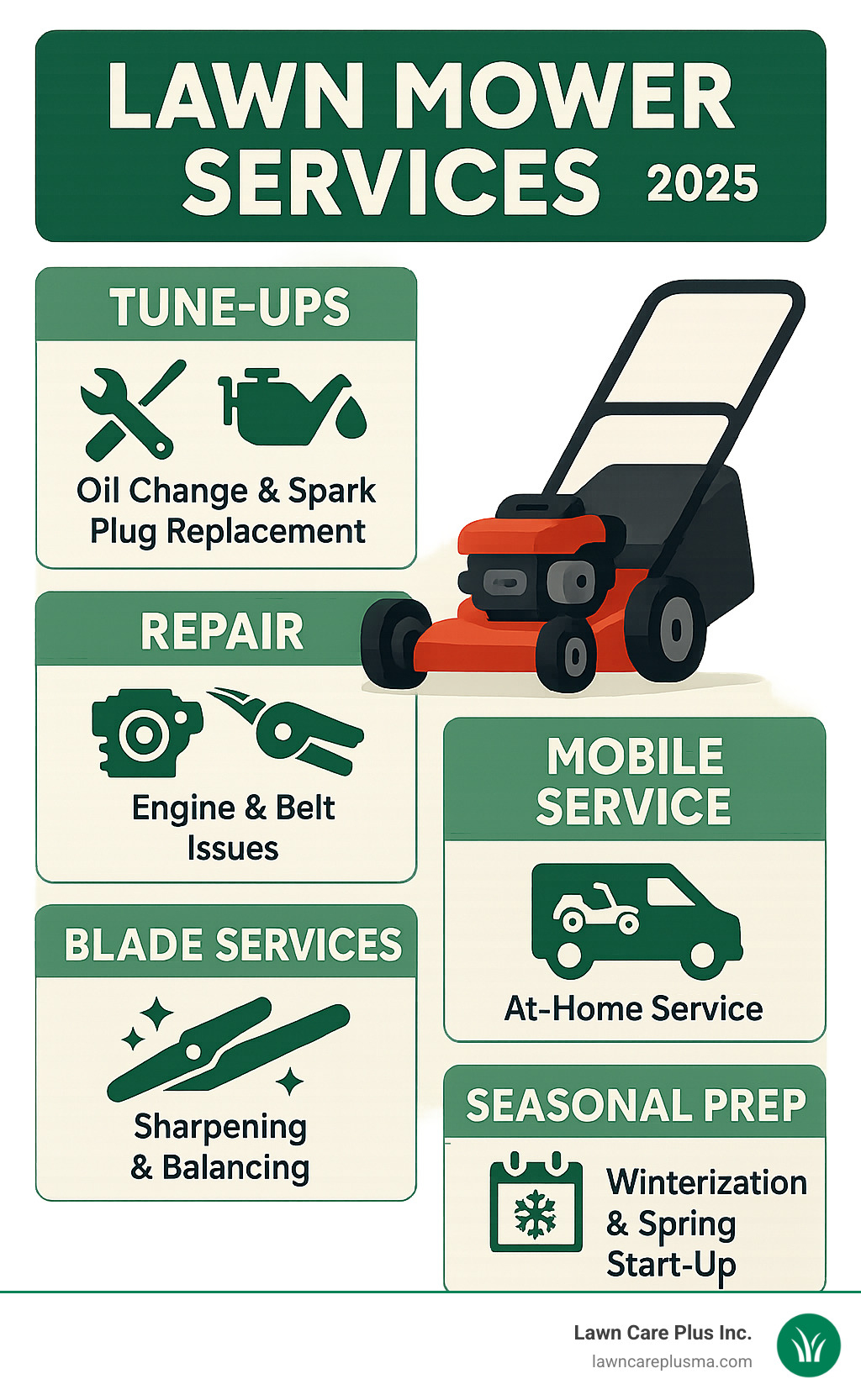 LAWN MOWER SERVICES 2025

TUNE-UPS

Oil Change & Spark Plug Replacement

REPAIR

Engine & Belt Issues

BLADE SERVICES

Sharpening & Balancing

MOBILE SERVICE

At-Home Service

SEASONAL PREP

Winterization & Spring Start-Up

Lawn Care Plus Inc.
lawncareplusma.com