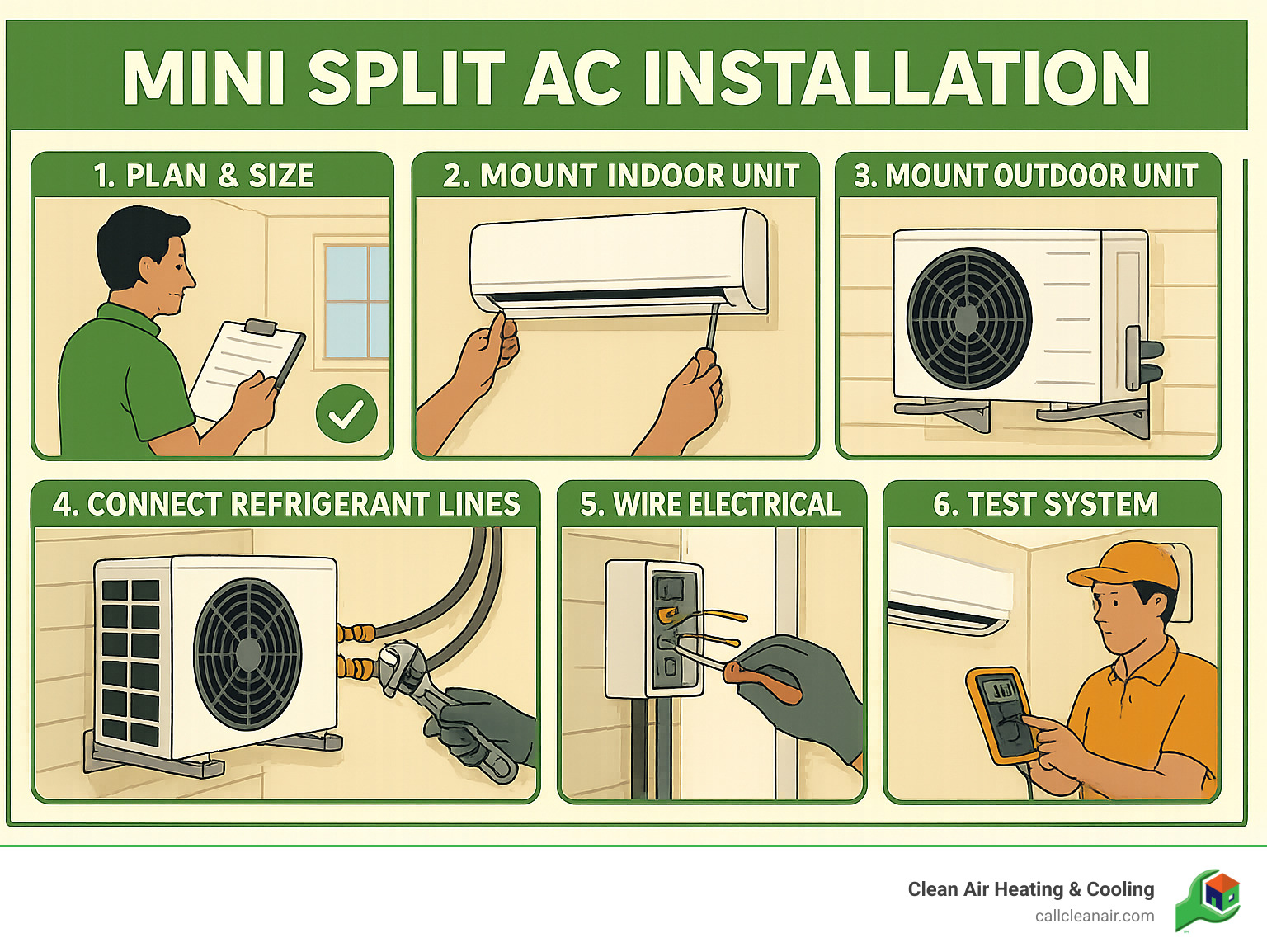 MINI SPLIT AC INSTALLATION

1. PLAN & SIZE

2. MOUNT INDOOR UNIT

3. MOUNT OUTDOOR UNIT

4. CONNECT REFRIGERANT LINES

5. WIRE ELECTRICAL

6. TEST SYSTEM

Clean Air Heating & Cooling
callcleanair.com