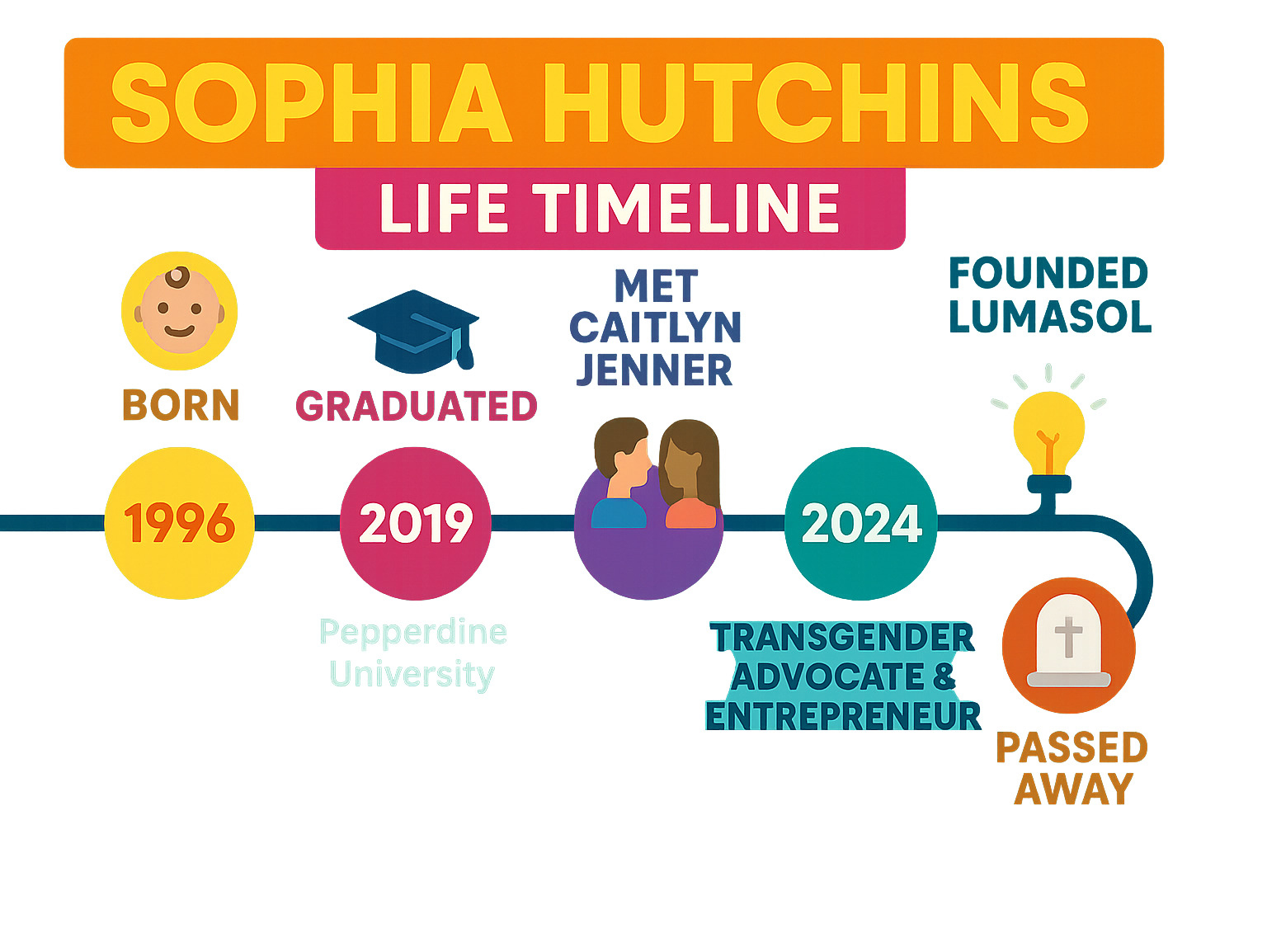 SOPHIA HUTCHINS

LIFE TIMELINE

BORN

1996

GRADUATED

2019

Pepperdine University

MET CAITLYN JENNER

2024

TRANSGENDER ADVOCATE & ENTREPRENEUR

FOUNDED LUMASOL

PASSED AWAY