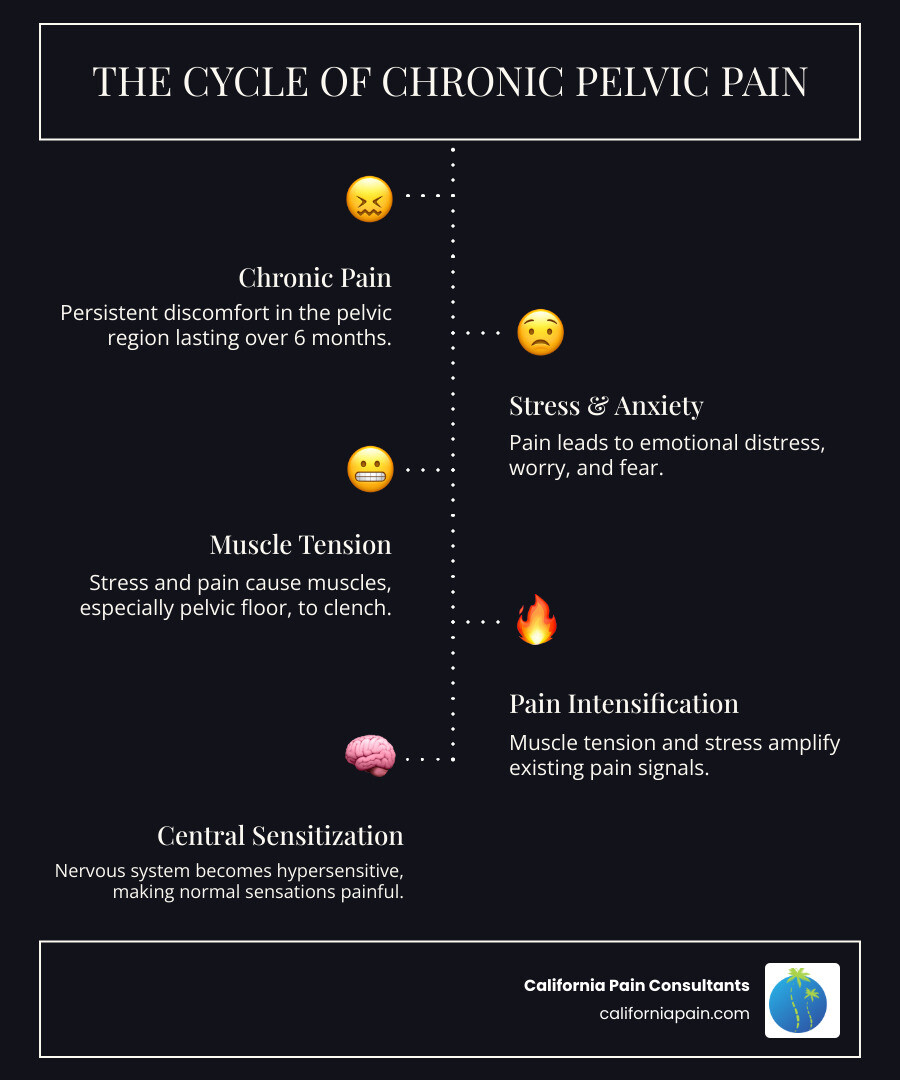 THE CYCLE OF CHRONIC PELVIC PAIN

Chronic Pain

Persistent discomfort in the pelvic region lasting over 6 months.

Stress & Anxiety

Pain leads to emotional distress, worry, and fear.

Muscle Tension

Stress and pain cause muscles, especially pelvic floor, to clench.

Pain Intensification

Muscle tension and stress amplify existing pain signals.

Central Sensitization

Nervous system becomes hypersensitive, making normal sensations painful.

California Pain Consultants

californiapain.com