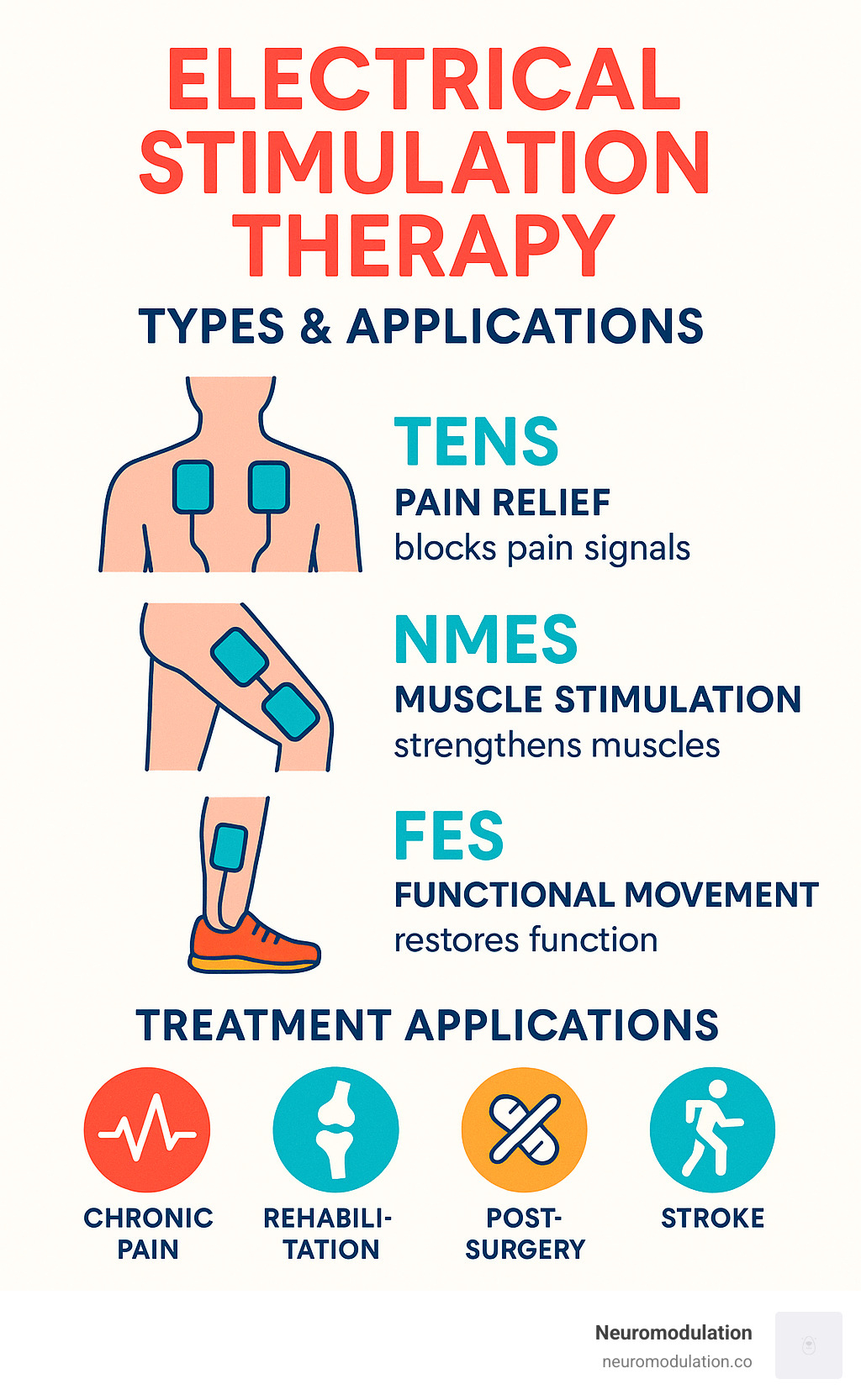 ELECTRICAL STIMULATION THERAPY

TYPES & APPLICATIONS

TENS
PAIN RELIEF
blocks pain signals

NMES
MUSCLE STIMULATION
strengthens muscles

FES
FUNCTIONAL MOVEMENT
restores function

TREATMENT APPLICATIONS

CHRONIC PAIN

REHABILITATION

POST-SURGERY

STROKE

Neuromodulation
neuromodulation.co