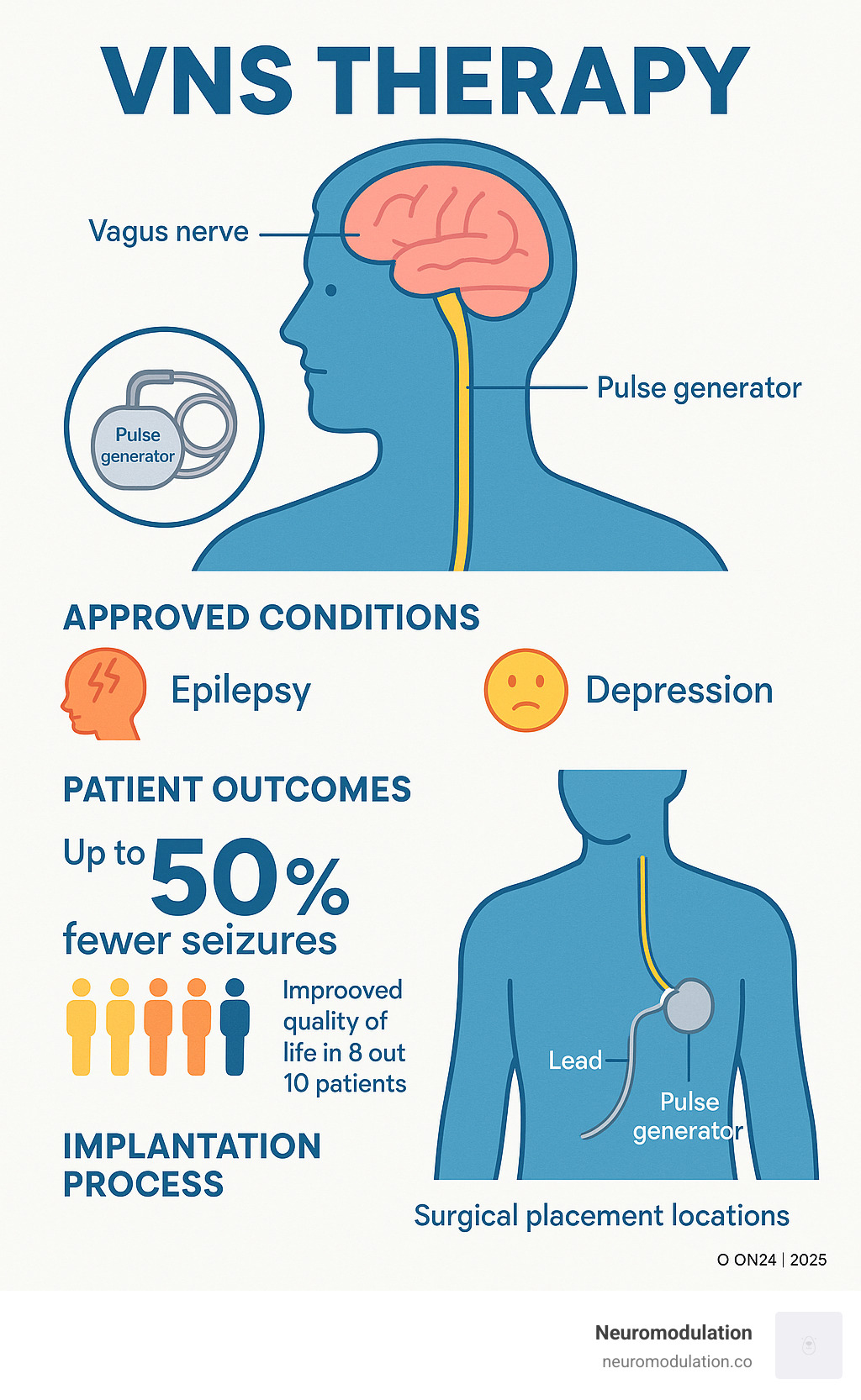 VNS THERAPY

Vagus nerve

Pulse generator

Pulse generator

APPROVED CONDITIONS

Epilepsy

Depression

PATIENT OUTCOMES

Up to 50% fewer seizures

Improoved quality of life in 8 out 10 patients

IMPLANTATION PROCESS

Lead

Pulse generator

Surgical placement locations

O ON24 | 2025

Neuromodulation
neuromodulation.co