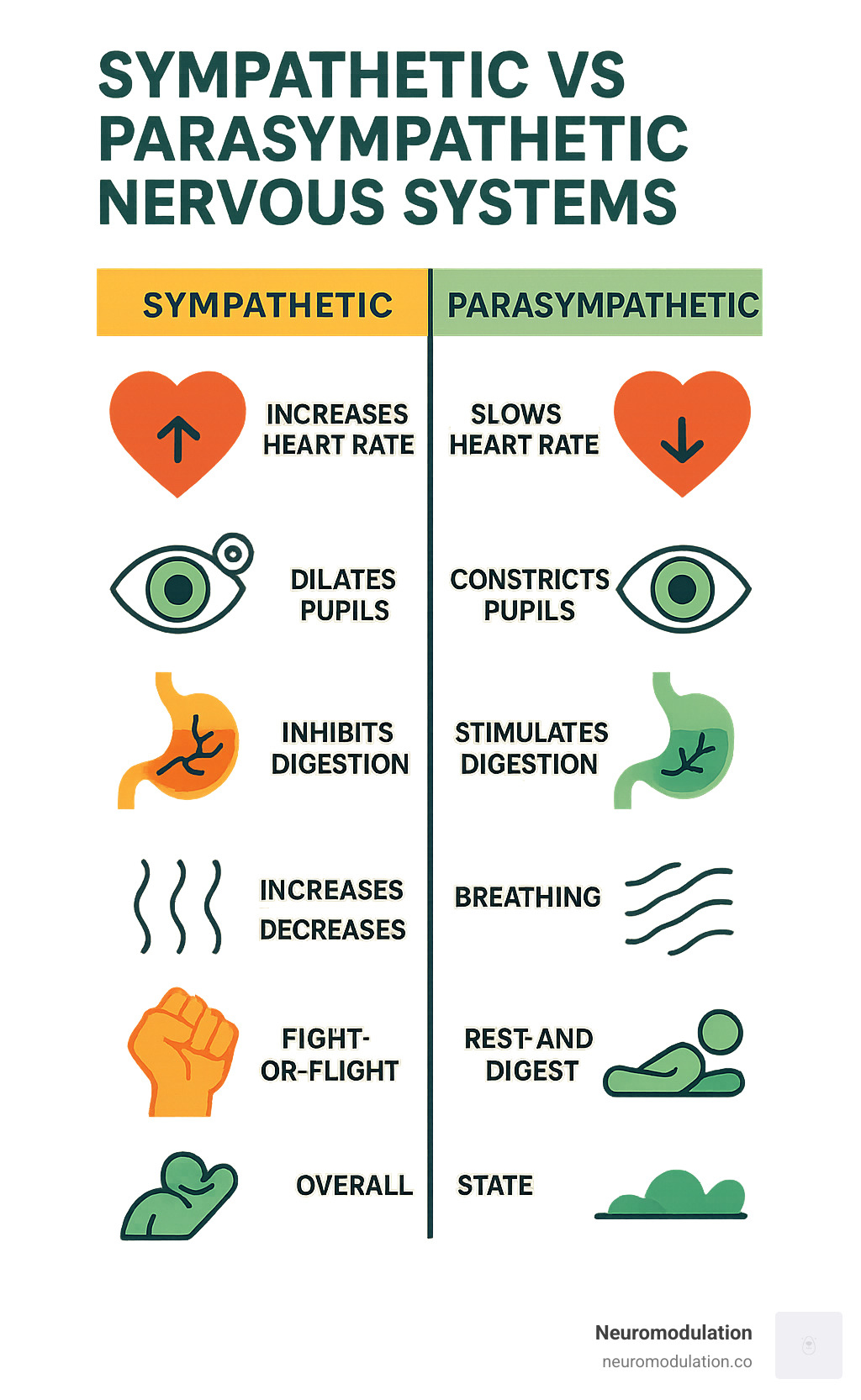 SYMPATHETIC VS PARASYMPATHETIC NERVOUS SYSTEMS

| SYMPATHETIC | PARASYMPATHETIC |
|---|---|
| INCREASES HEART RATE | SLOWS HEART RATE |
| DILATES PUPILS | CONSTRICTS PUPILS |
| INHIBITS DIGESTION | STIMULATES DIGESTION |
| INCREASES DECREASES | BREATHING |
| FIGHT-OR-FLIGHT | REST-AND DIGEST |
| OVERALL | STATE |

Neuromodulation
neuromodulation.co