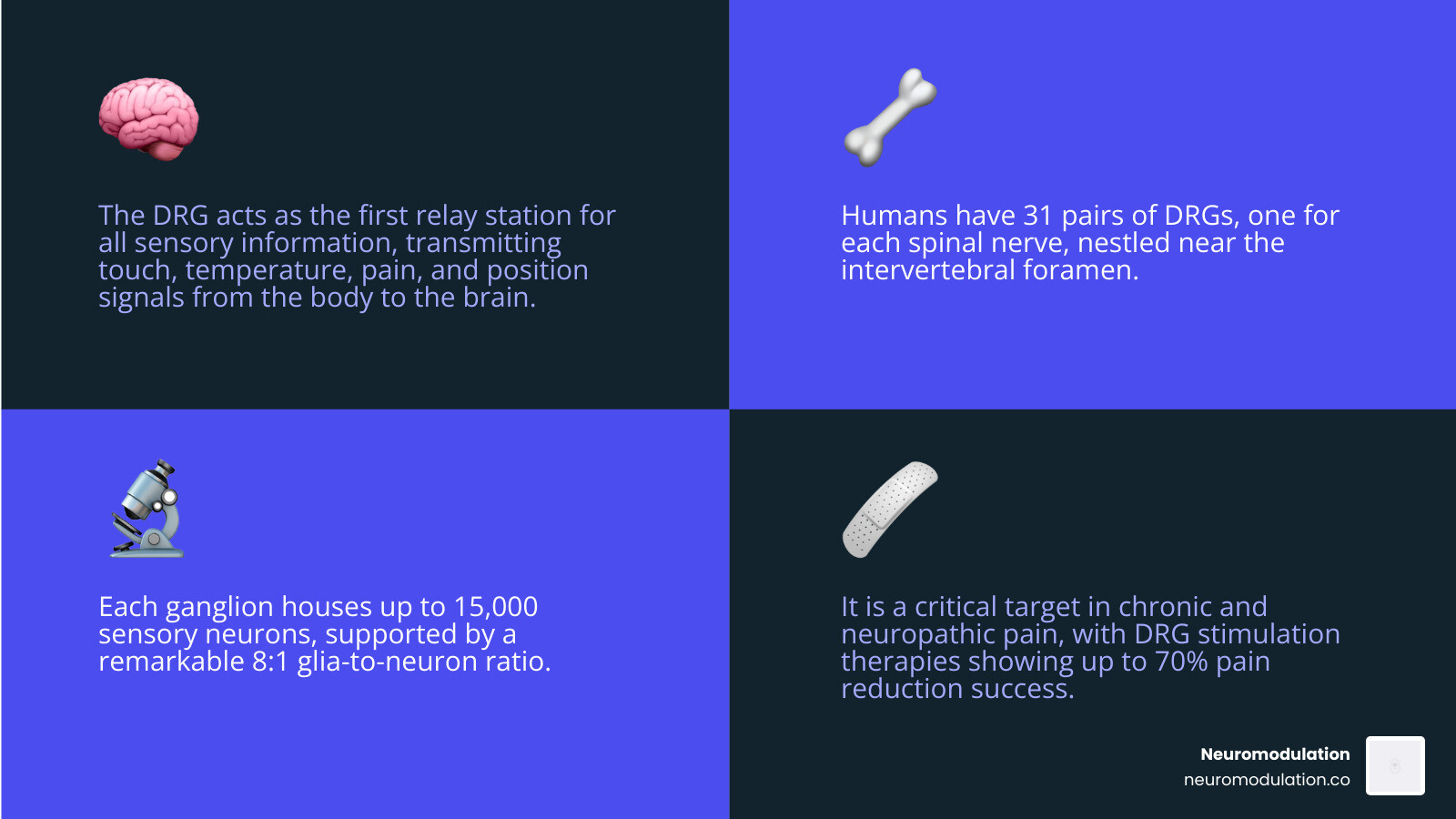 The DRG acts as the first relay station for all sensory information, transmitting touch, temperature, pain, and position signals from the body to the brain.

Humans have 31 pairs of DRGs, one for each spinal nerve, nestled near the intervertebral foramen.

Each ganglion houses up to 15,000 sensory neurons, supported by a remarkable 8:1 glia-to-neuron ratio.

It is a critical target in chronic and neuropathic pain, with DRG stimulation therapies showing up to 70% pain reduction success.

Neuromodulation
neuromodulation.co