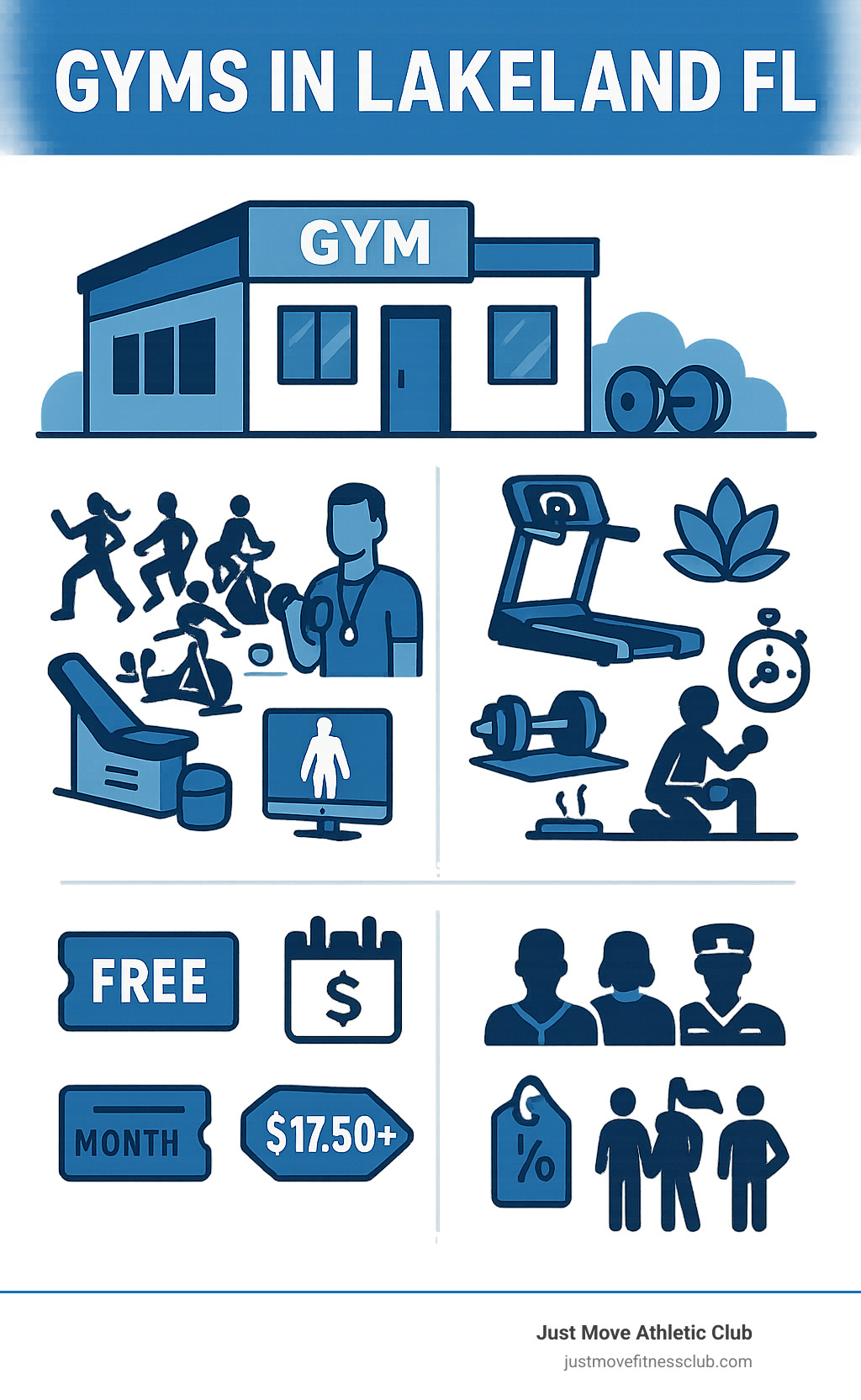 GYMS IN LAKELAND FL

GYM

FREE

$

MONTH

$17.50+

%

Just Move Athletic Club
justmovefitnessclub.com