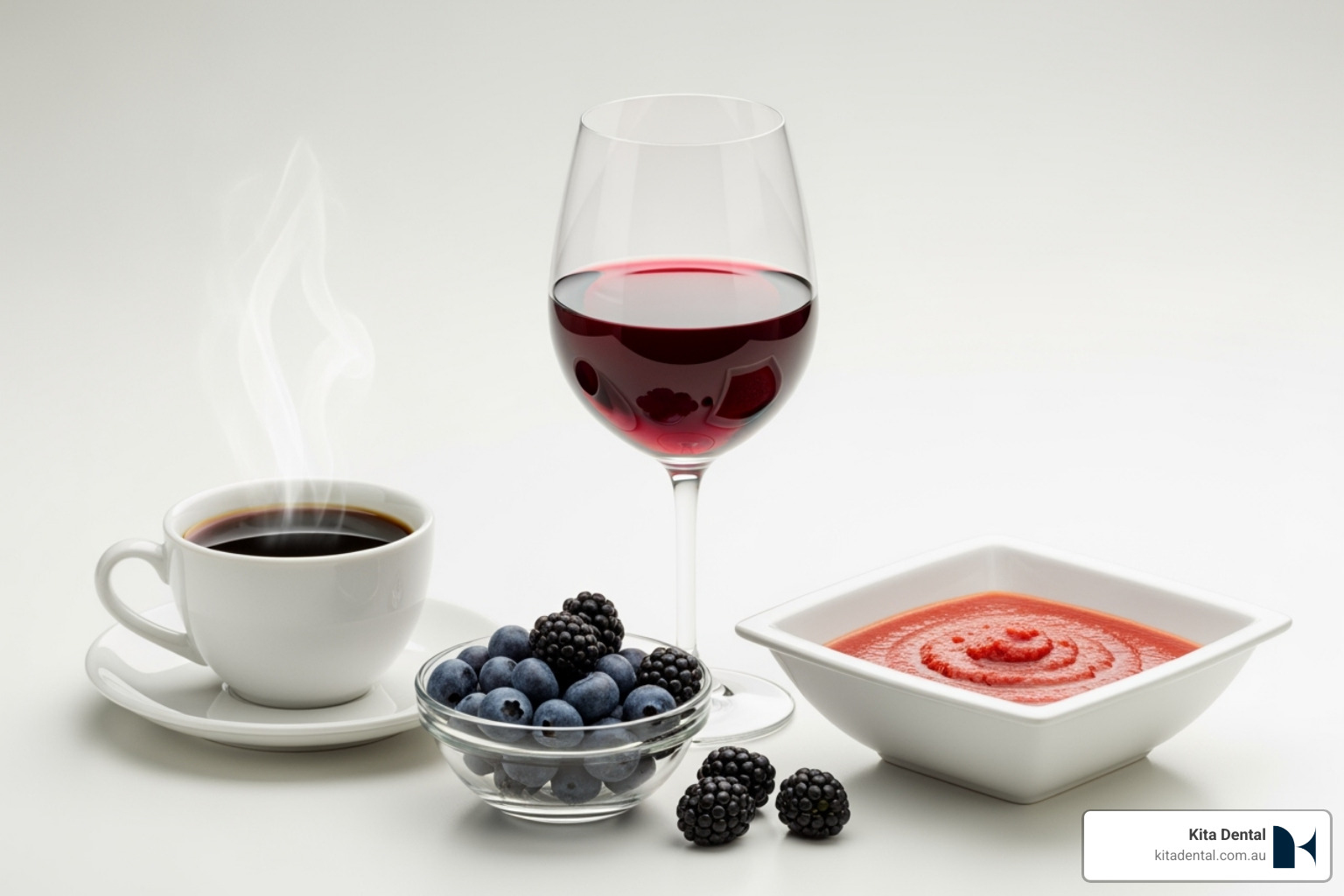 Kita Dental
kitadental.com.au