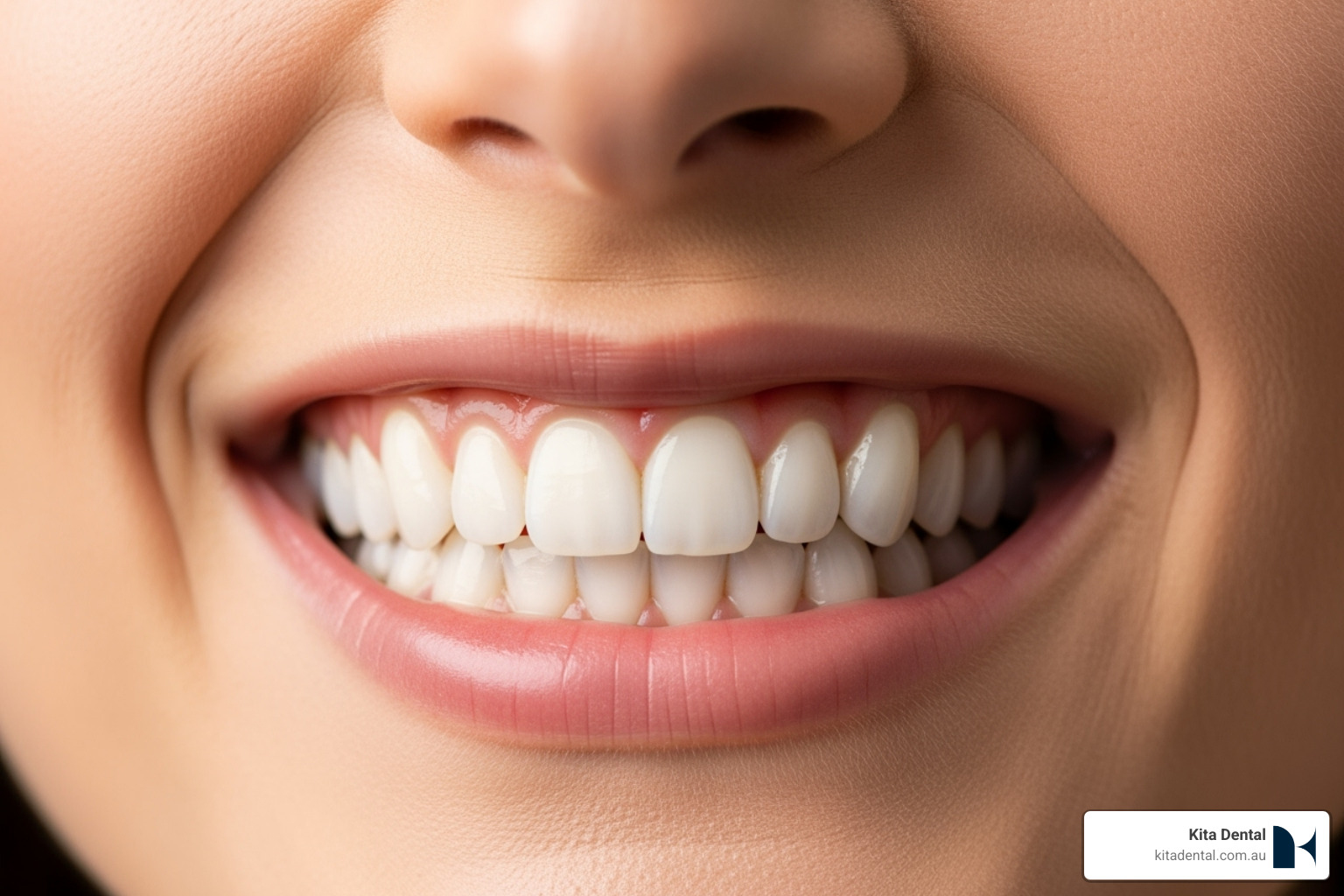 Kita Dental
kitadental.com.au