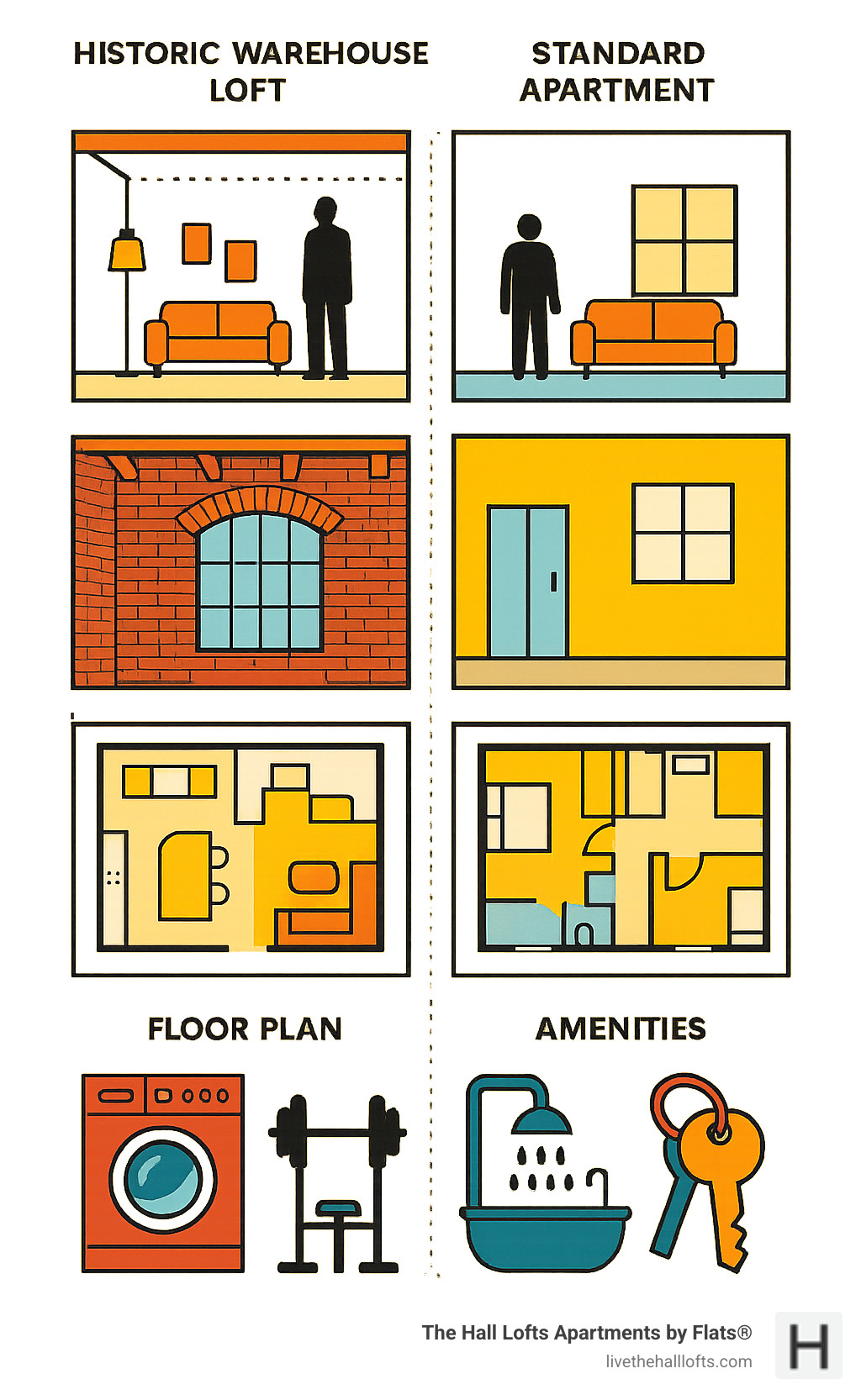 HISTORIC WAREHOUSE LOFT

STANDARD APARTMENT

FLOOR PLAN

AMENITIES

The Hall Lofts Apartments by Flats®
livethehalllofts.com

H