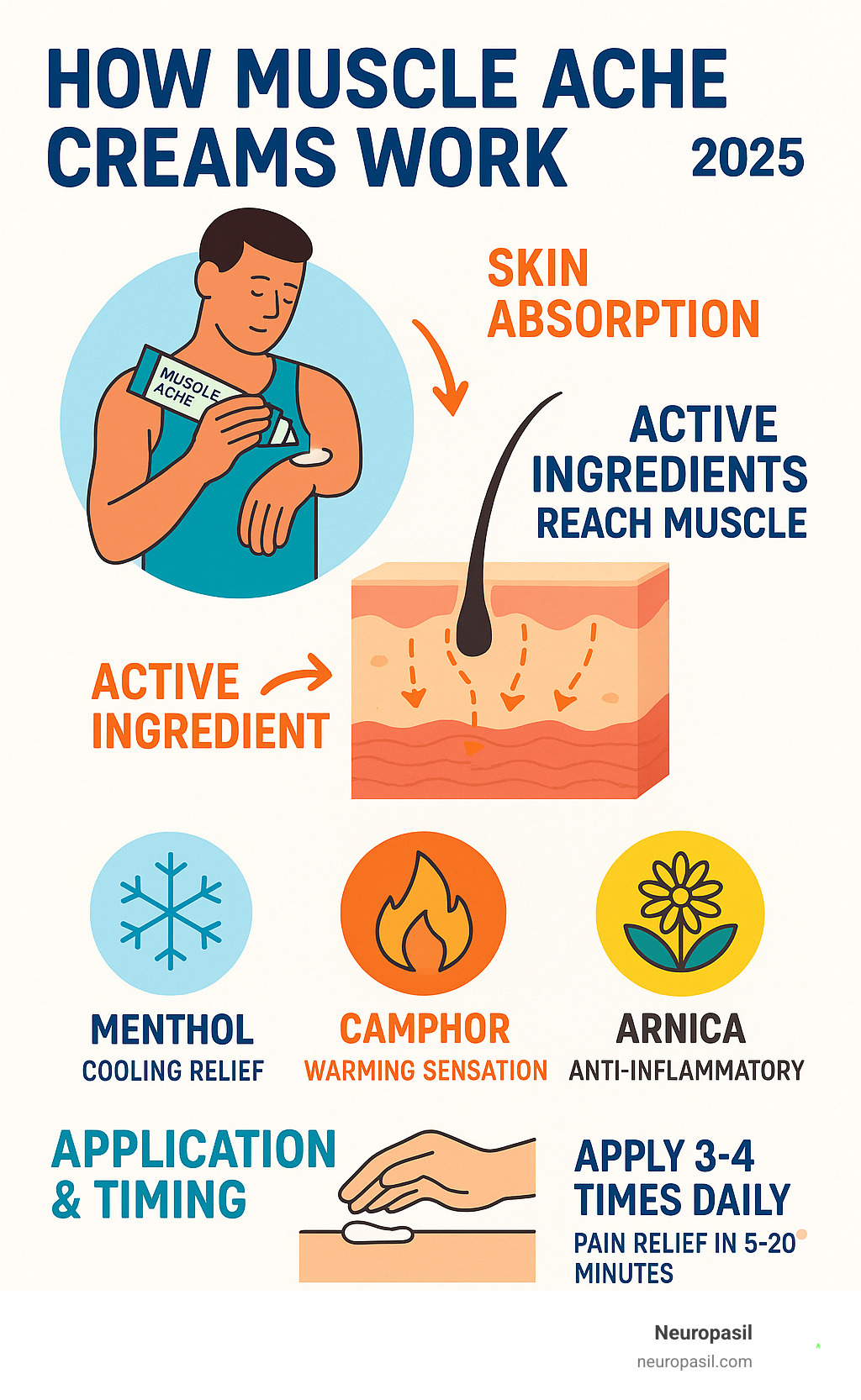 HOW MUSCLE ACHE CREAMS WORK

2025

MUSOLE ACHE

SKIN ABSORPTION

ACTIVE INGREDIENTS REACH MUSCLE

ACTIVE INGREDIENT

MENTHOL
COOLING RELIEF

CAMPHOR
WARMING SENSATION

ARNICA
ANTI-INFLAMMATORY

APPLICATION & TIMING

APPLY 3-4 TIMES DAILY
PAIN RELIEF IN 5-20 MINUTES

Neuropasil
neuropasil.com