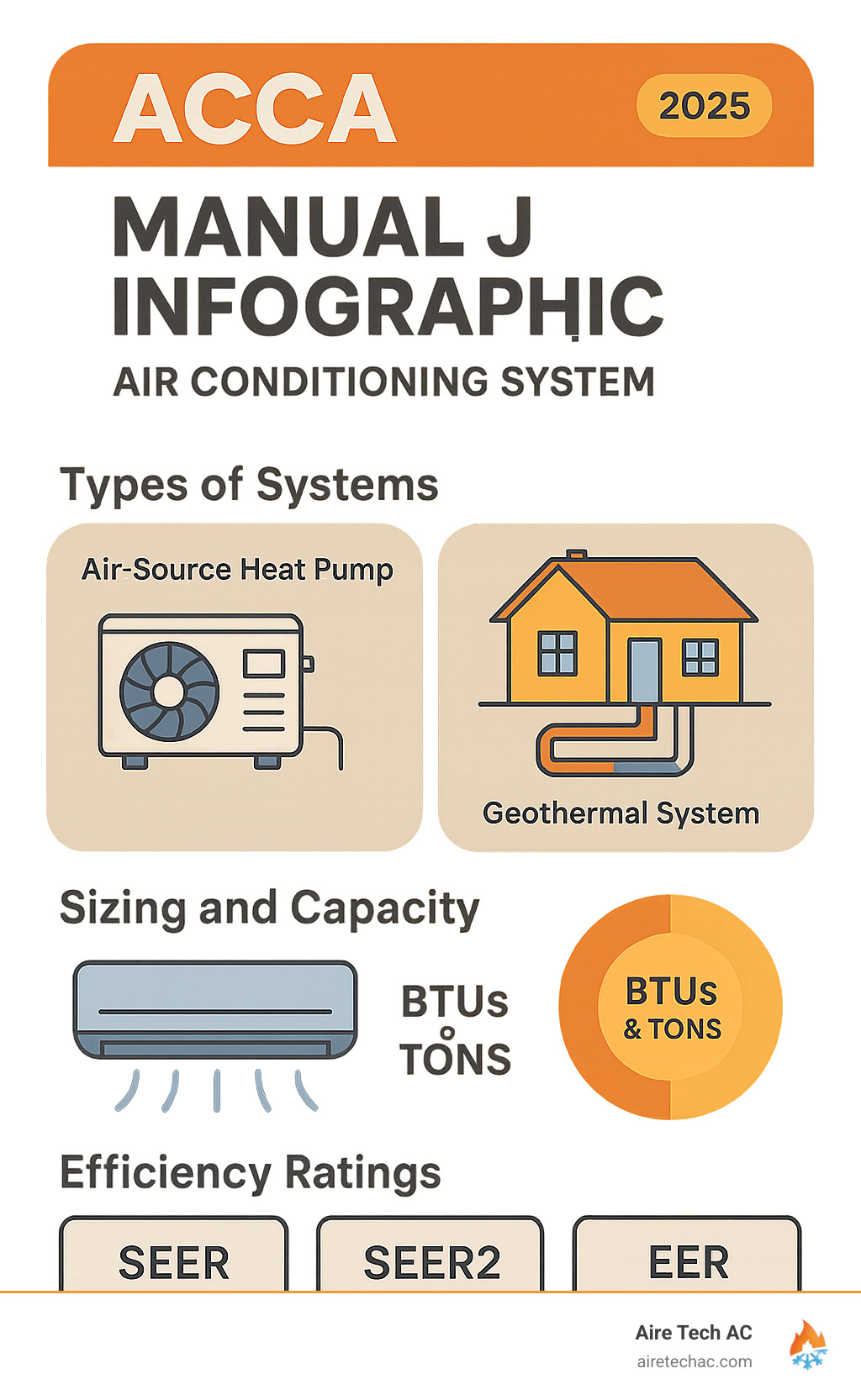 ACCA

2025

MANUAL J INFOGRAPHIC

AIR CONDITIONING SYSTEM

Types of Systems

Air-Source Heat Pump

Geothermal System

Sizing and Capacity

BTUs
TONS

BTUs & TONS

Efficiency Ratings

SEER

SEER2

EER

Aire Tech AC
airetechac.com