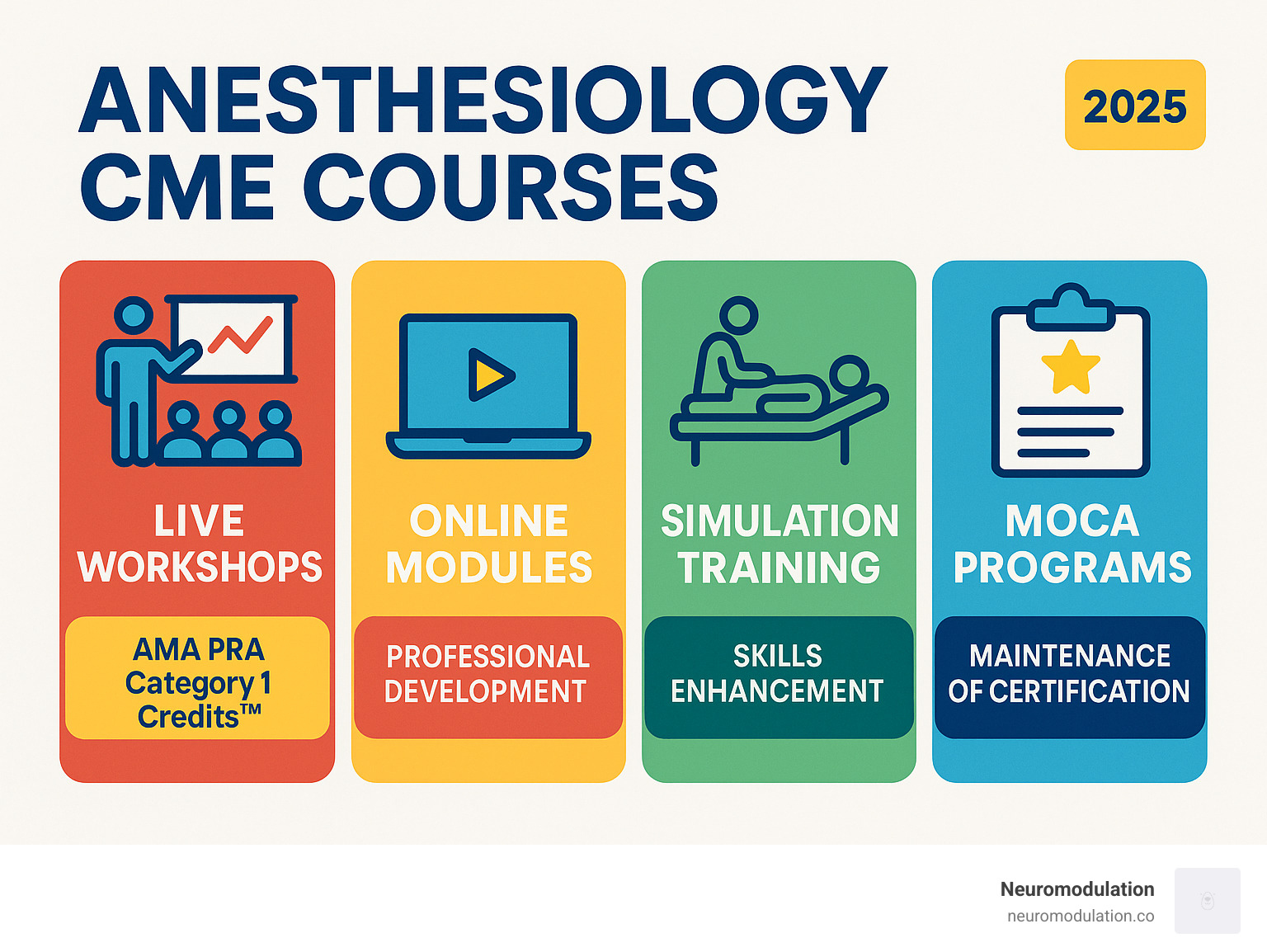 ANESTHESIOLOGY CME COURSES

2025

LIVE WORKSHOPS

AMA PRA Category 1 Credits™

ONLINE MODULES

PROFESSIONAL DEVELOPMENT

SIMULATION TRAINING

SKILLS ENHANCEMENT

MOCA PROGRAMS

MAINTENANCE OF CERTIFICATION

Neuromodulation
neuromodulation.co