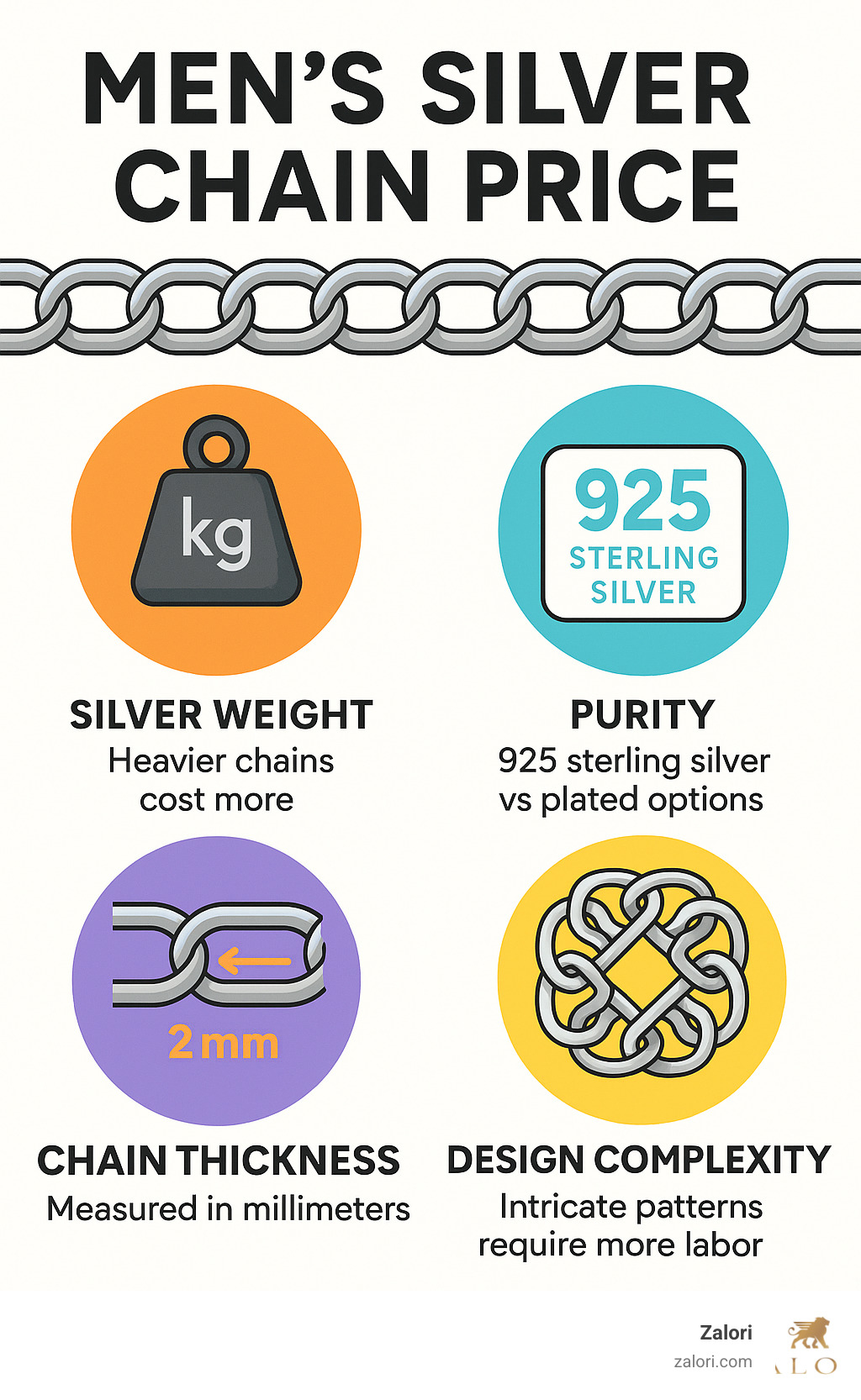 MEN'S SILVER CHAIN PRICE

kg

SILVER WEIGHT
Heavier chains cost more

925
STERLING SILVER

PURITY
925 sterling silver vs plated options

2 mm

CHAIN THICKNESS
Measured in millimeters

DESIGN COMPLEXITY
Intricate patterns require more labor

Zalori
zalori.com

LO