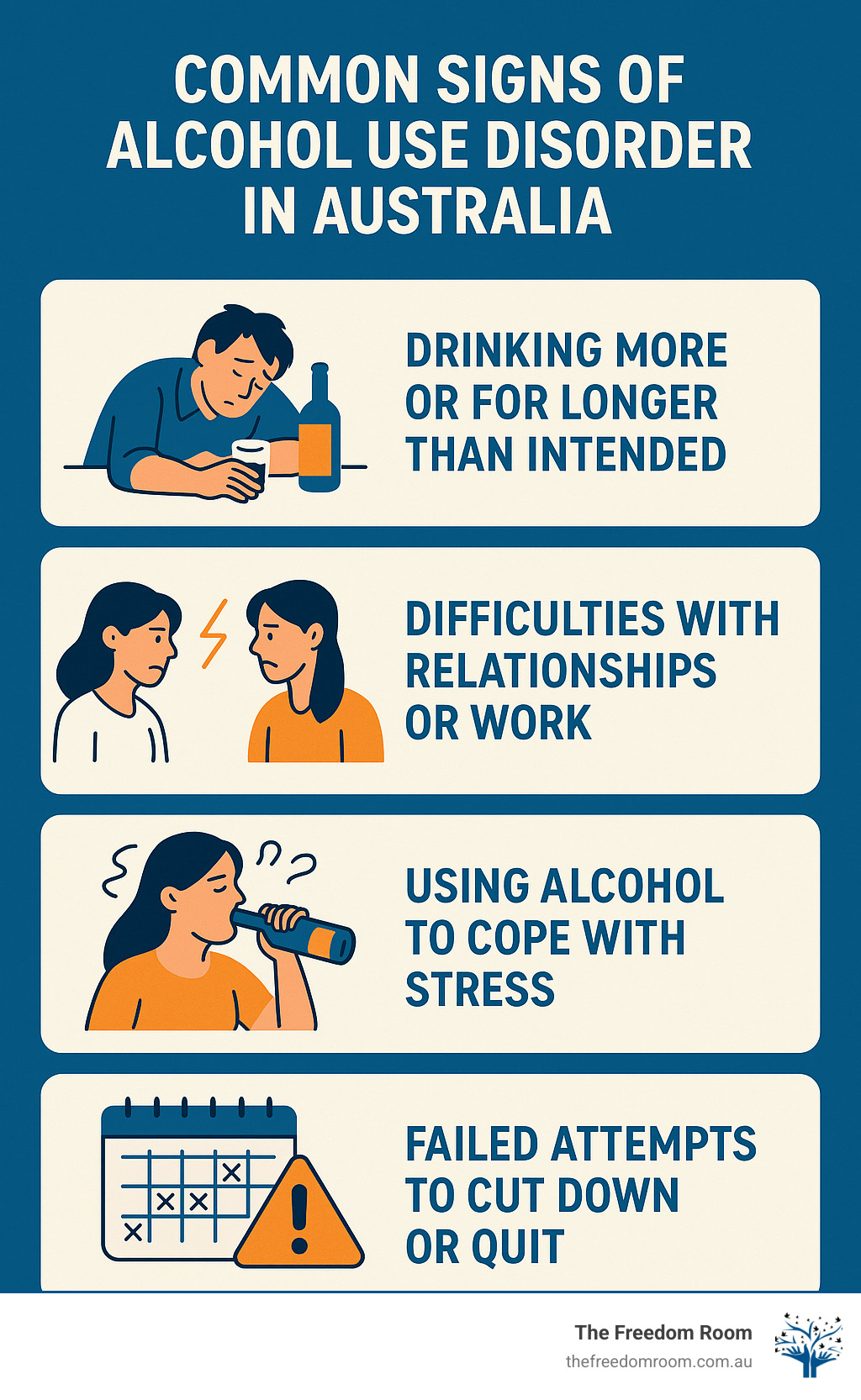 COMMON SIGNS OF ALCOHOL USE DISORDER IN AUSTRALIA

DRINKING MORE OR FOR LONGER THAN INTENDED

DIFFICULTIES WITH RELATIONSHIPS OR WORK

USING ALCOHOL TO COPE WITH STRESS

FAILED ATTEMPTS TO CUT DOWN OR QUIT

The Freedom Room
thefreedomroom.com.au