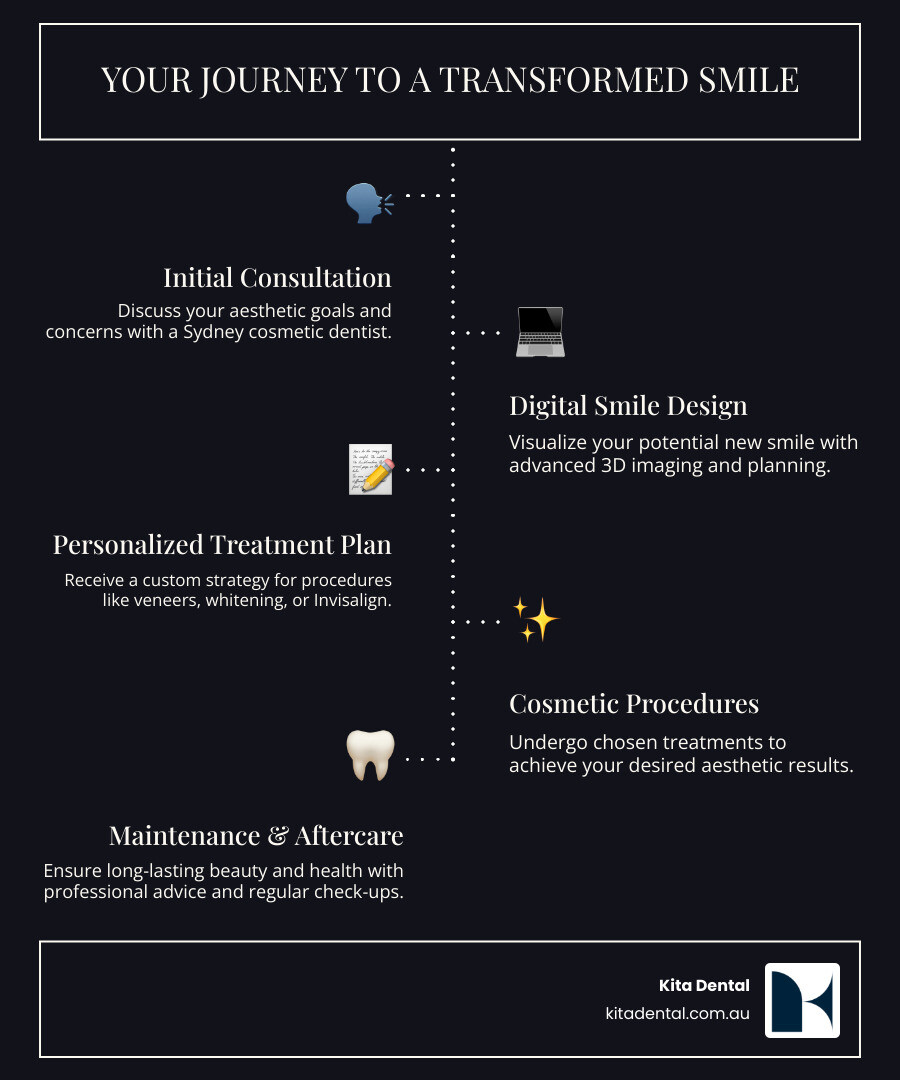 YOUR JOURNEY TO A TRANSFORMED SMILE

Initial Consultation

Discuss your aesthetic goals and concerns with a Sydney cosmetic dentist.

Digital Smile Design

Visualize your potential new smile with advanced 3D imaging and planning.

Personalized Treatment Plan

Receive a custom strategy for procedures like veneers, whitening, or Invisalign.

Cosmetic Procedures

Undergo chosen treatments to achieve your desired aesthetic results.

Maintenance & Aftercare

Ensure long-lasting beauty and health with professional advice and regular check-ups.

Kita Dental
kitadental.com.au