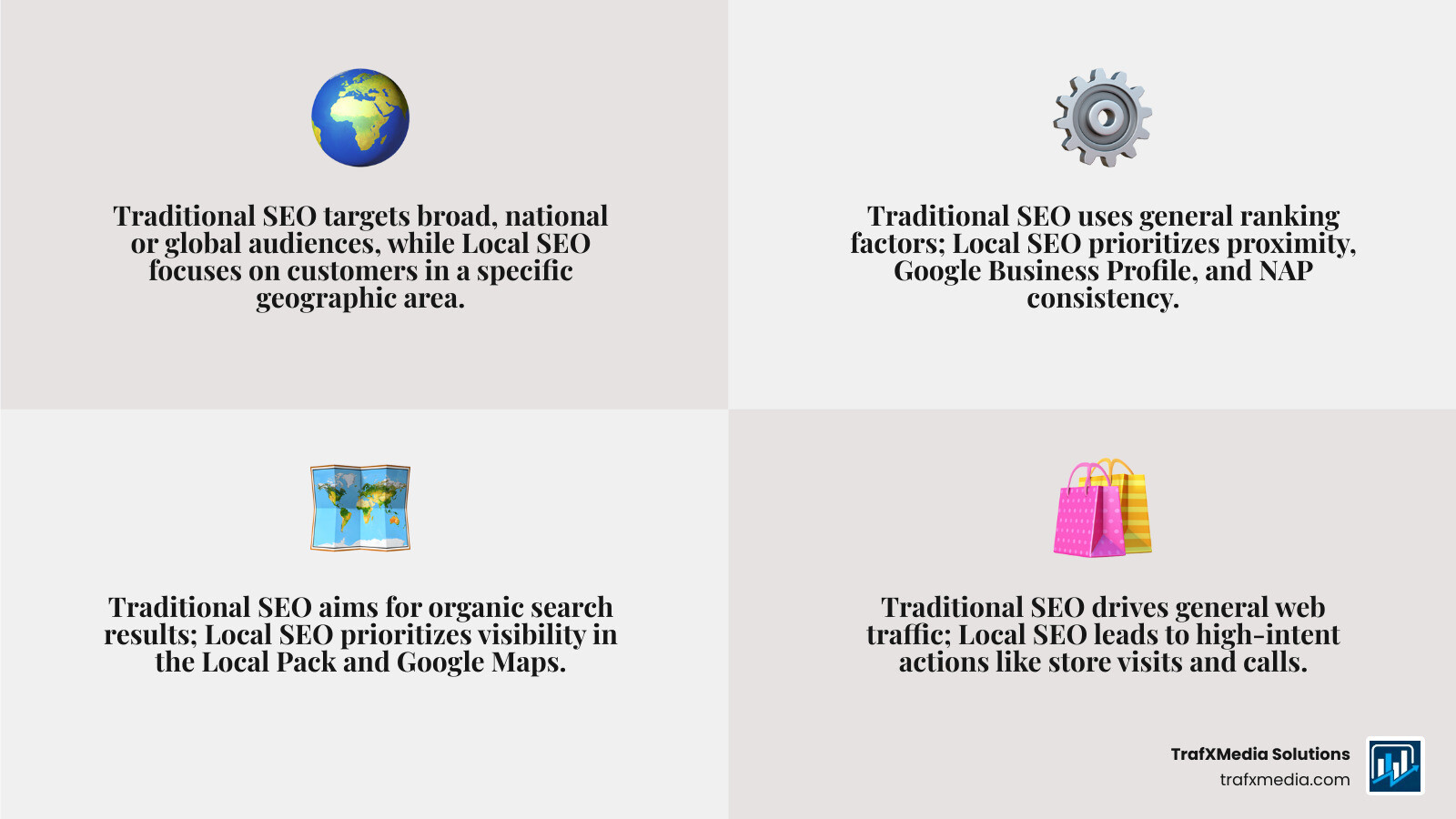 Traditional SEO targets broad, national or global audiences, while Local SEO focuses on customers in a specific geographic area.

Traditional SEO uses general ranking factors; Local SEO prioritizes proximity, Google Business Profile, and NAP consistency.

Traditional SEO aims for organic search results; Local SEO prioritizes visibility in the Local Pack and Google Maps.

Traditional SEO drives general web traffic; Local SEO leads to high-intent actions like store visits and calls.

TrafXMedia Solutions
trafxmedia.com