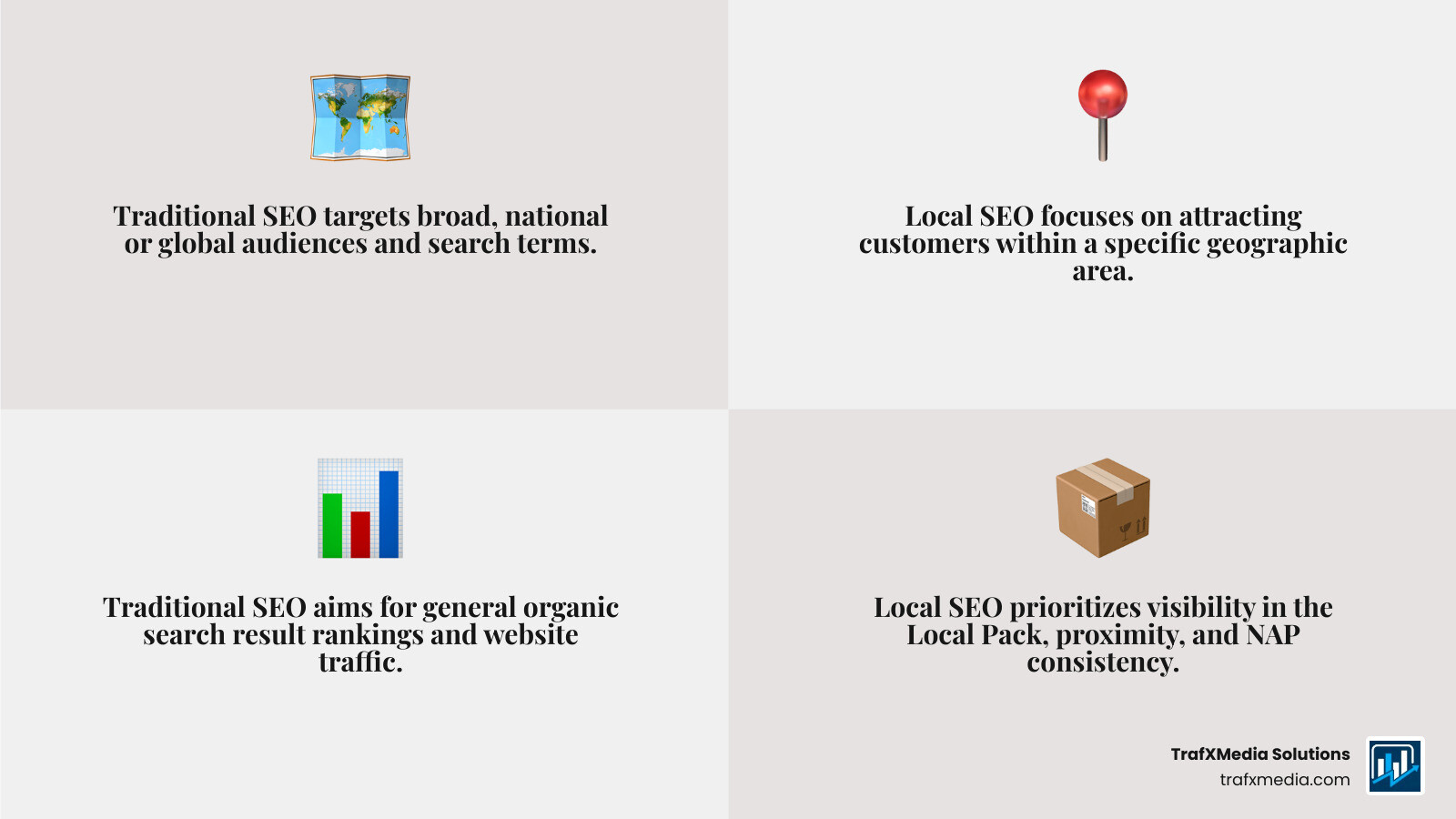 Traditional SEO targets broad, national or global audiences and search terms.

Local SEO focuses on attracting customers within a specific geographic area.

Traditional SEO aims for general organic search result rankings and website traffic.

Local SEO prioritizes visibility in the Local Pack, proximity, and NAP consistency.

TrafXMedia Solutions
trafxmedia.com