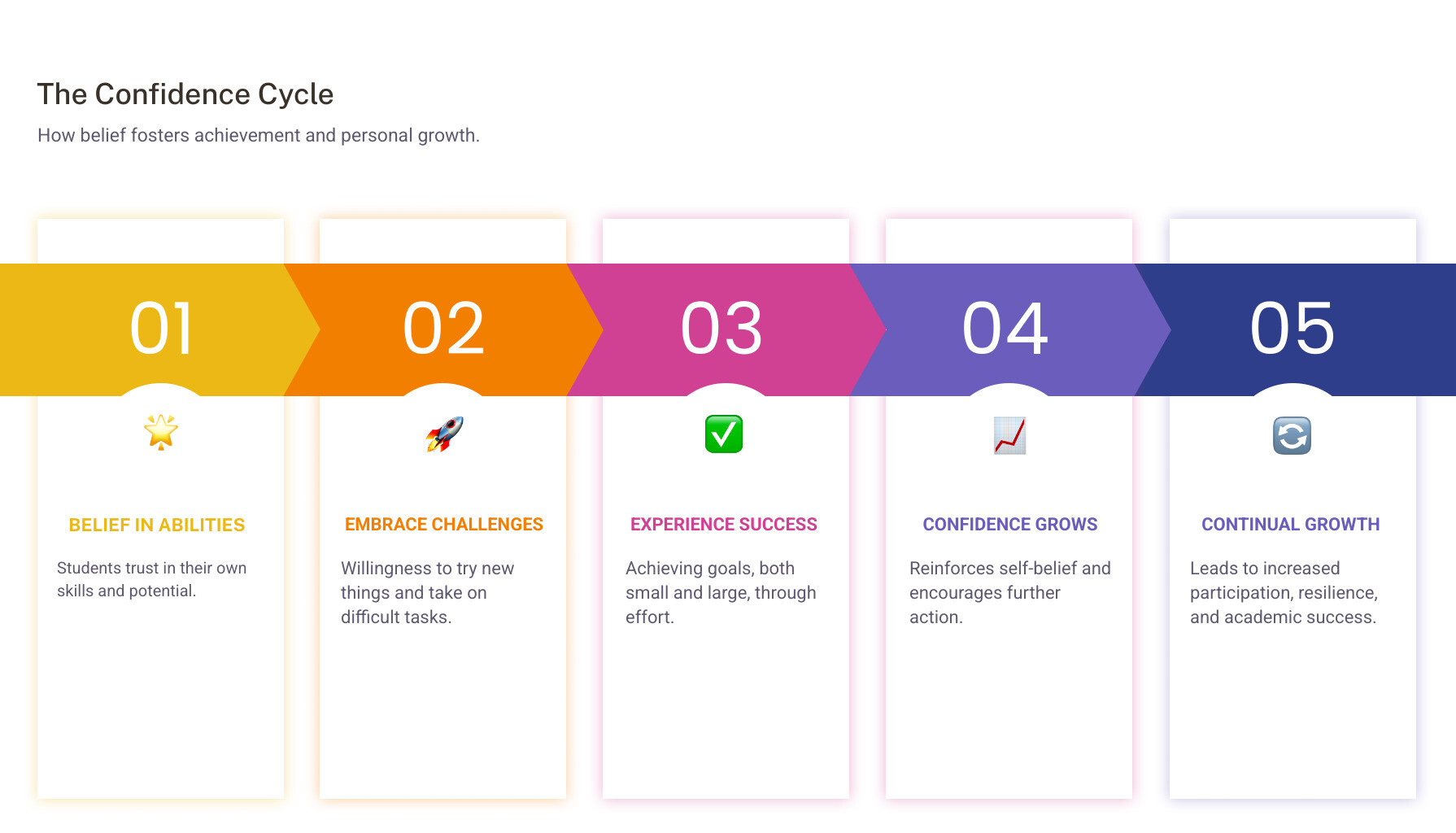 The Confidence Cycle

How belief fosters achievement and personal growth.

01

BELIEF IN ABILITIES

Students trust in their own skills and potential.

02

EMBRACE CHALLENGES

Willingness to try new things and take on difficult tasks.

03

EXPERIENCE SUCCESS

Achieving goals, both small and large, through effort.

04

CONFIDENCE GROWS

Reinforces self-belief and encourages further action.

05

CONTINUAL GROWTH

Leads to increased participation, resilience, and academic success.