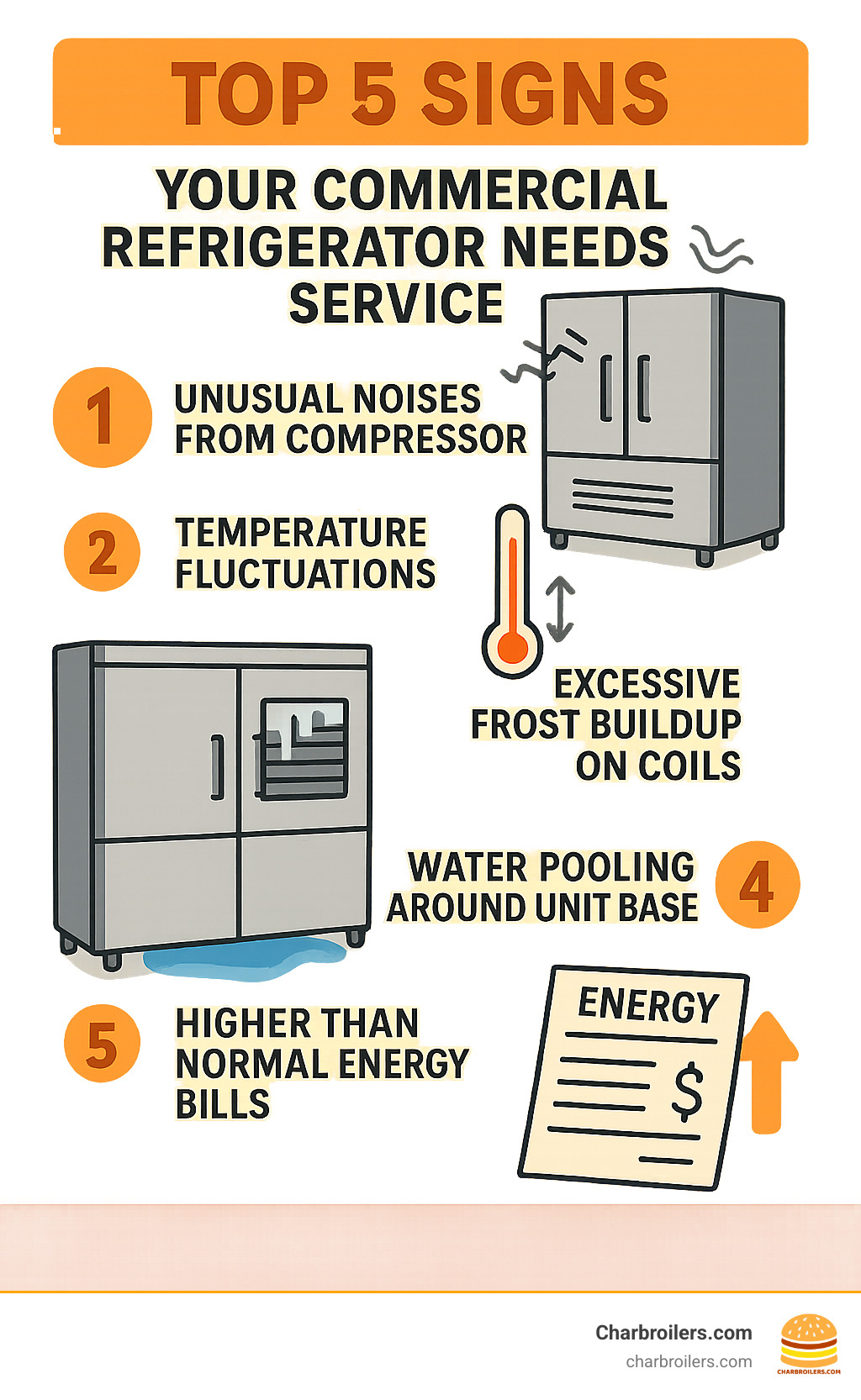 TOP 5 SIGNS

YOUR COMMERCIAL REFRIGERATOR NEEDS SERVICE

1 UNUSUAL NOISES FROM COMPRESSOR

2 TEMPERATURE FLUCTUATIONS

EXCESSIVE FROST BUILDUP ON COILS

WATER POOLING AROUND UNIT BASE 4

5 HIGHER THAN NORMAL ENERGY BILLS

ENERGY

$

Charbroilers.com
charbroilers.com

CHARBROILERS.COM