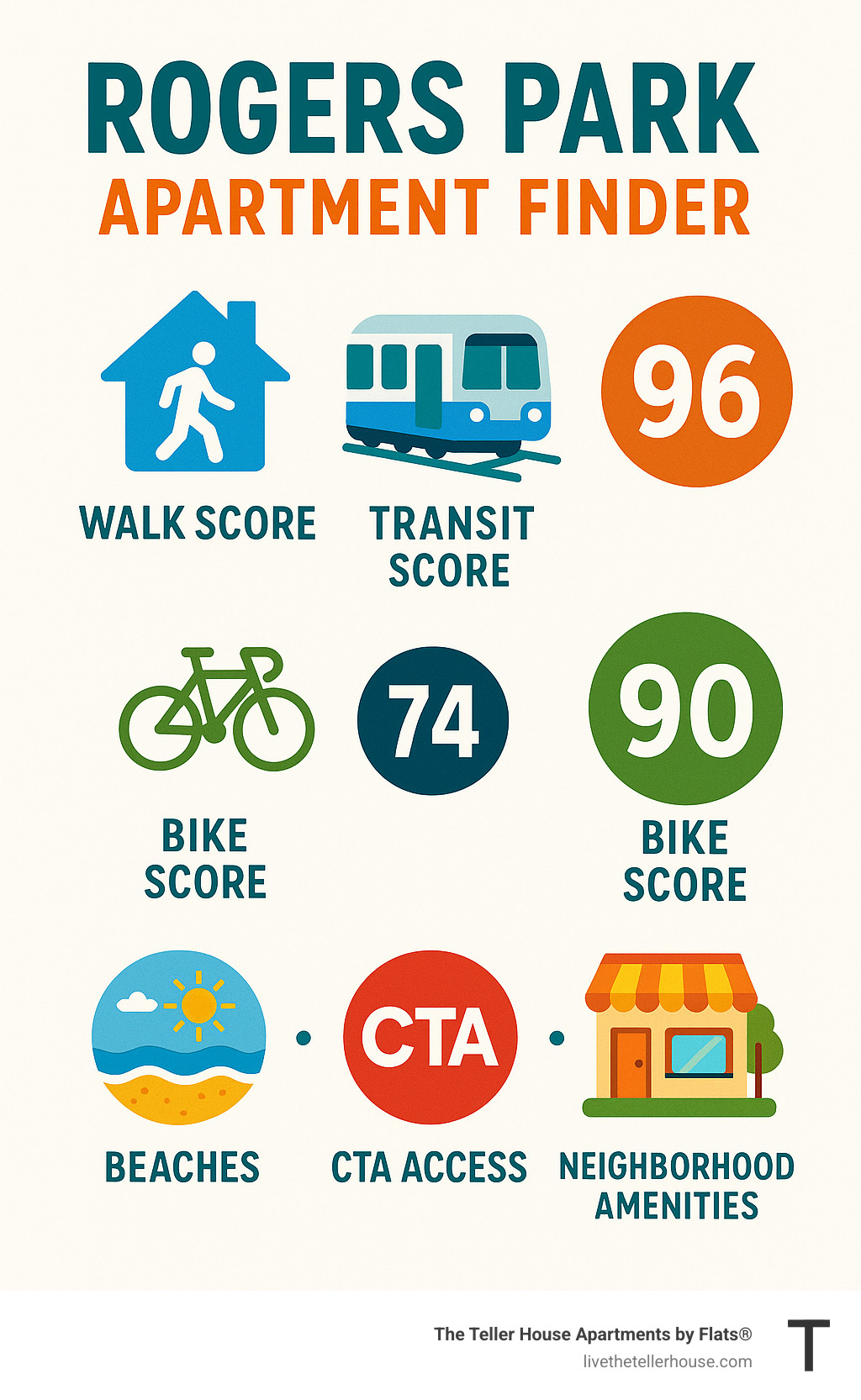 ROGERS PARK
APARTMENT FINDER

96

WALK SCORE

TRANSIT SCORE

74

90

BIKE SCORE

BIKE SCORE

CTA

BEACHES

CTA ACCESS

NEIGHBORHOOD AMENITIES

The Teller House Apartments by Flats®
livethetellerhouse.com

T