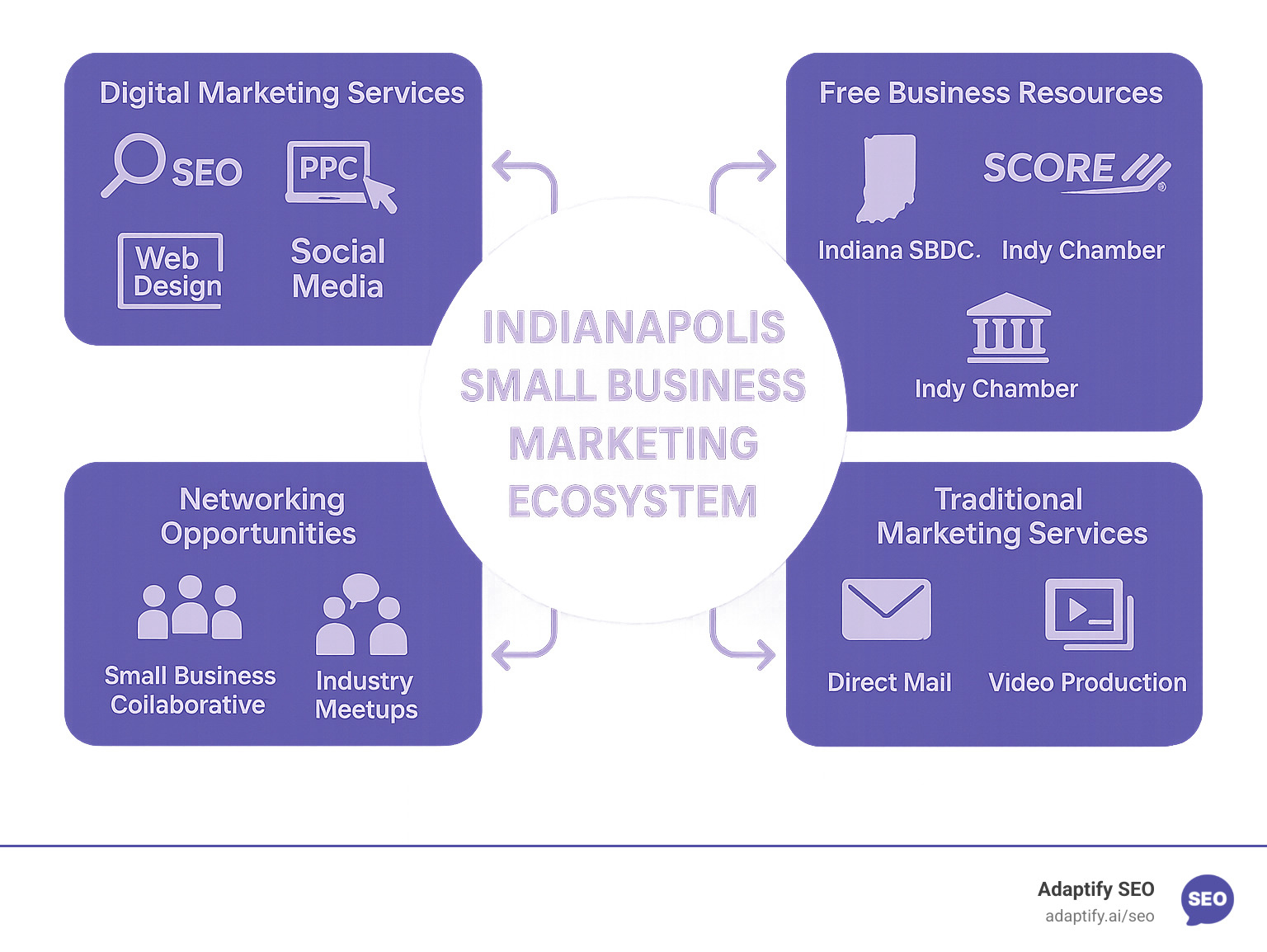 Digital Marketing Services

SEO

PPC

Web Design

Social Media

Free Business Resources

SCORE

Indiana SBDC.

Indy Chamber

Indy Chamber

INDIANAPOLIS SMALL BUSINESS MARKETING ECOSYSTEM

Networking Opportunities

Small Business Coilaborative

Industry Meetups

Traditional Marketing Services

Direct Mail

Video Production

Adaptify SEO
adaptify.ai/seo

SEO