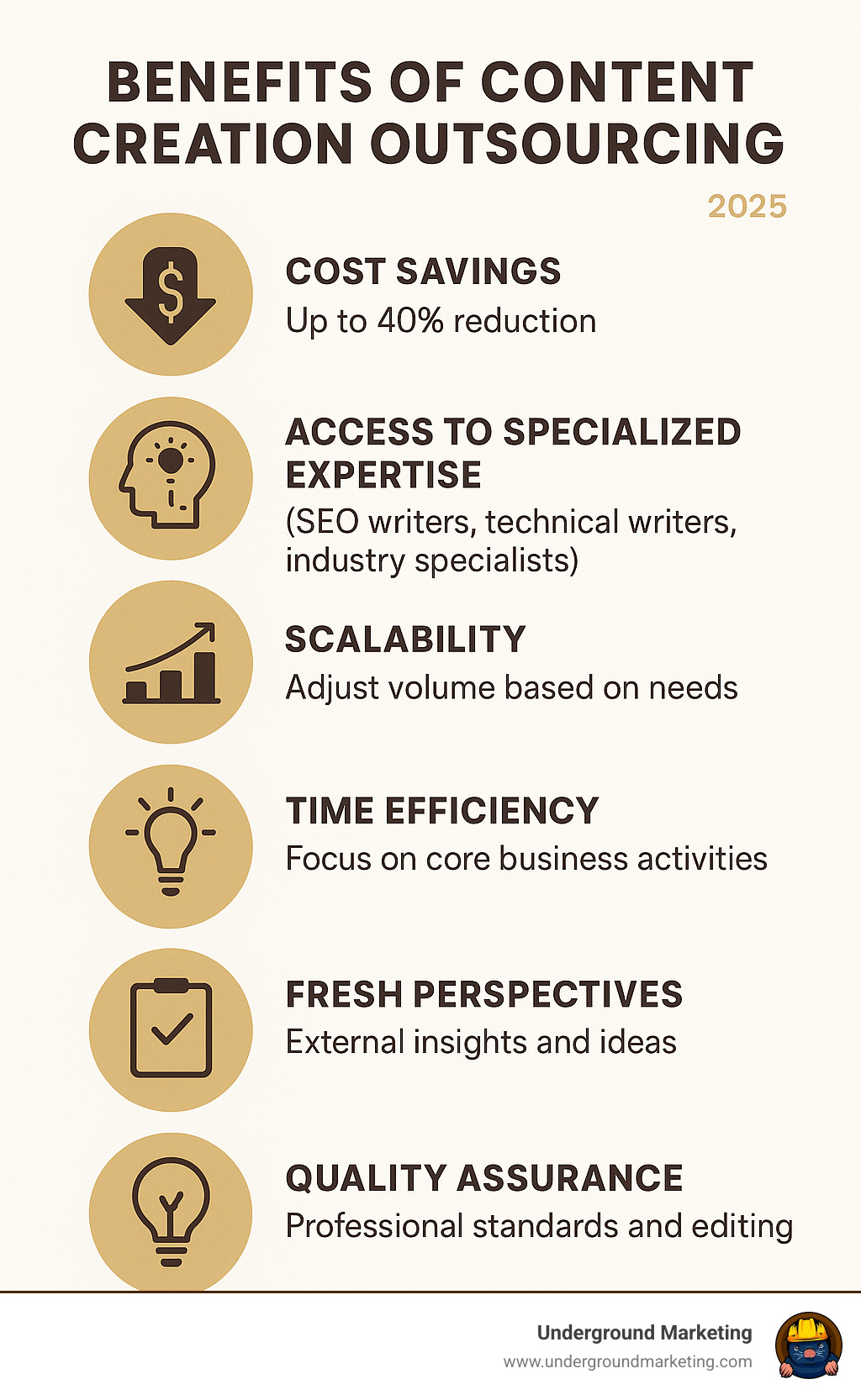 BENEFITS OF CONTENT CREATION OUTSOURCING

2025

COST SAVINGS
Up to 40% reduction

ACCESS TO SPECIALIZED EXPERTISE
(SEO writers, technical writers, industry specialists)

SCALABILITY
Adjust volume based on needs

TIME EFFICIENCY
Focus on core business activities

FRESH PERSPECTIVES
External insights and ideas

QUALITY ASSURANCE
Professional standards and editing

Underground Marketing
www.undergroundmarketing.com