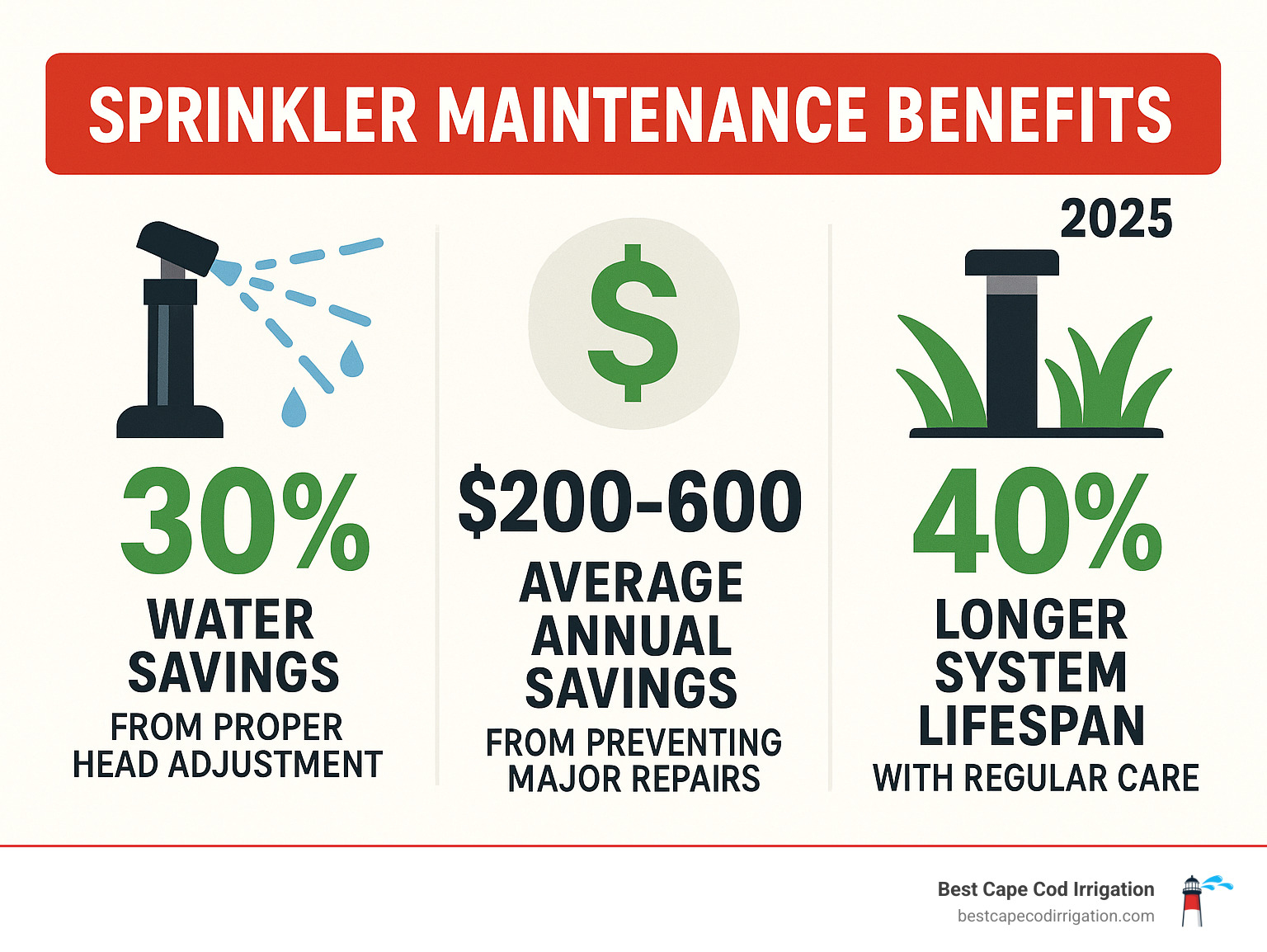 SPRINKLER MAINTENANCE BENEFITS

2025

30%
WATER SAVINGS
FROM PROPER HEAD ADJUSTMENT

$
$200-600
AVERAGE ANNUAL SAVINGS
FROM PREVENTING MAJOR REPAIRS

40%
LONGER SYSTEM LIFESPAN
WITH REGULAR CARE

Best Cape Cod Irrigation
bestcapecodirrigation.com