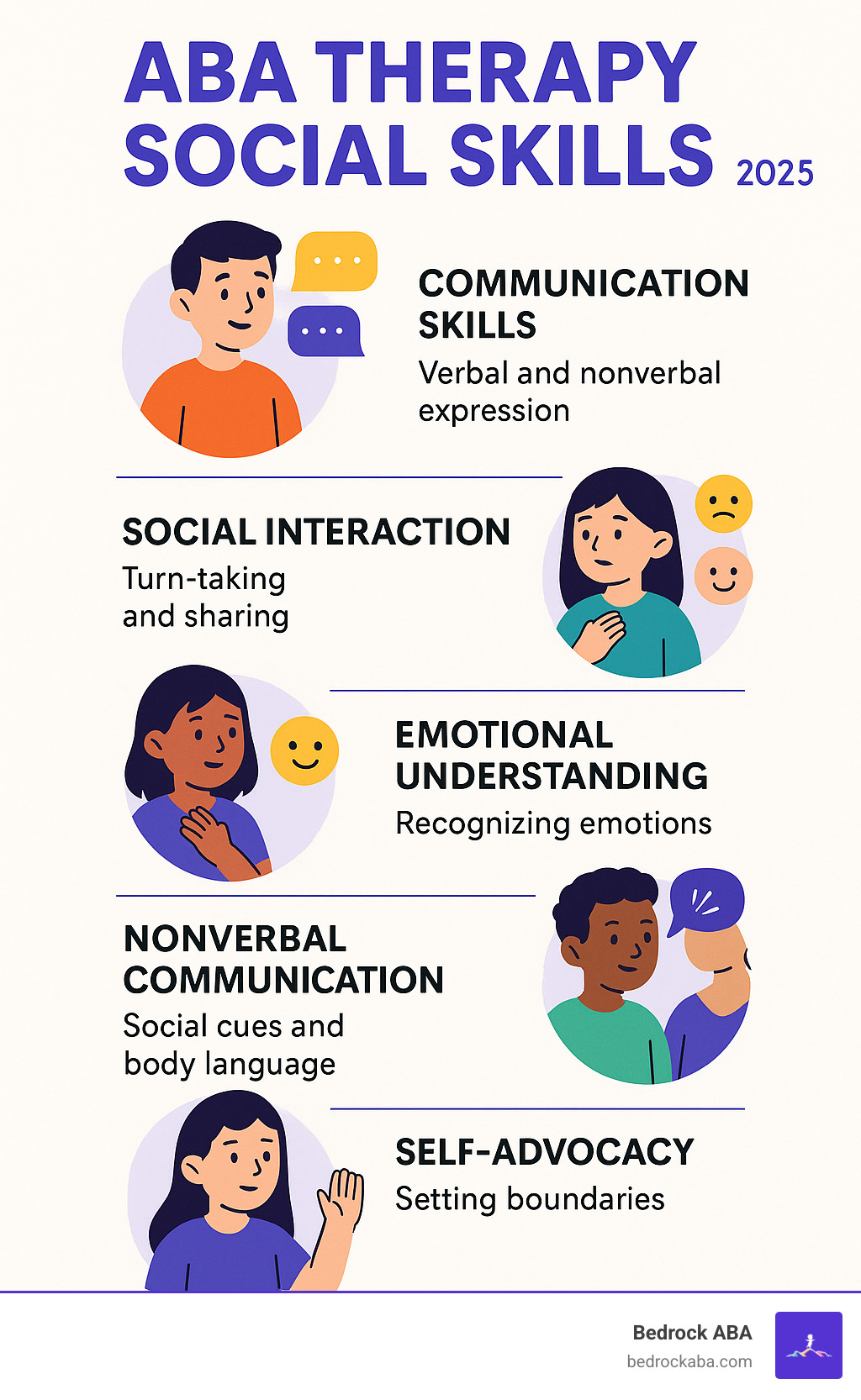 ABA THERAPY SOCIAL SKILLS 2025

COMMUNICATION SKILLS
Verbal and nonverbal expression

SOCIAL INTERACTION
Turn-taking and sharing

EMOTIONAL UNDERSTANDING
Recognizing emotions

NONVERBAL COMMUNICATION
Social cues and body language

SELF-ADVOCACY
Setting boundaries

Bedrock ABA
bedrockaba.com