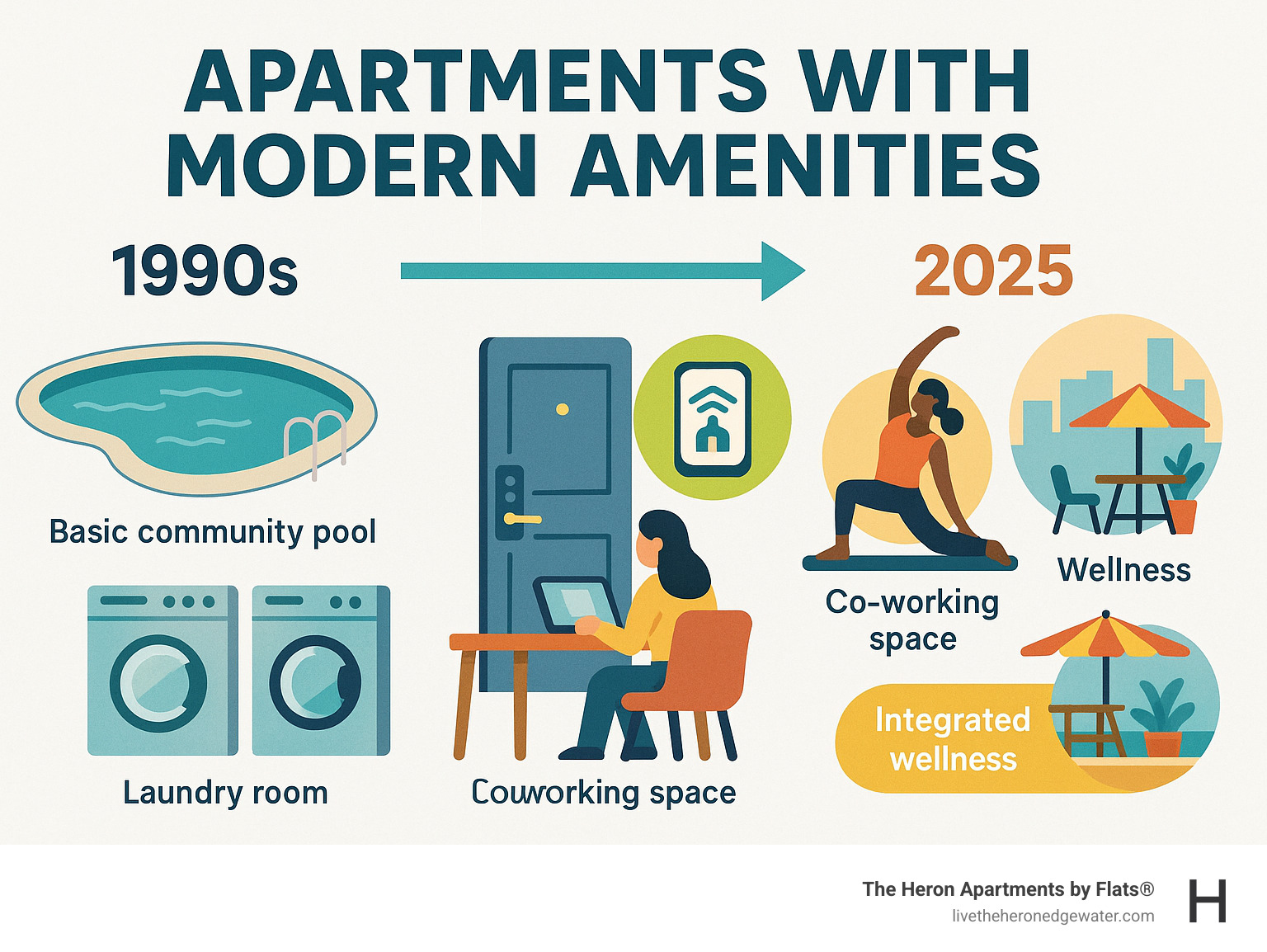 APARTMENTS WITH MODERN AMENITIES

1990s

2025

Basic community pool

Laundry room

Couworking space

Co-working space

Wellness

Integrated wellness

The Heron Apartments by Flats®
livetheheronedgewater.com

H