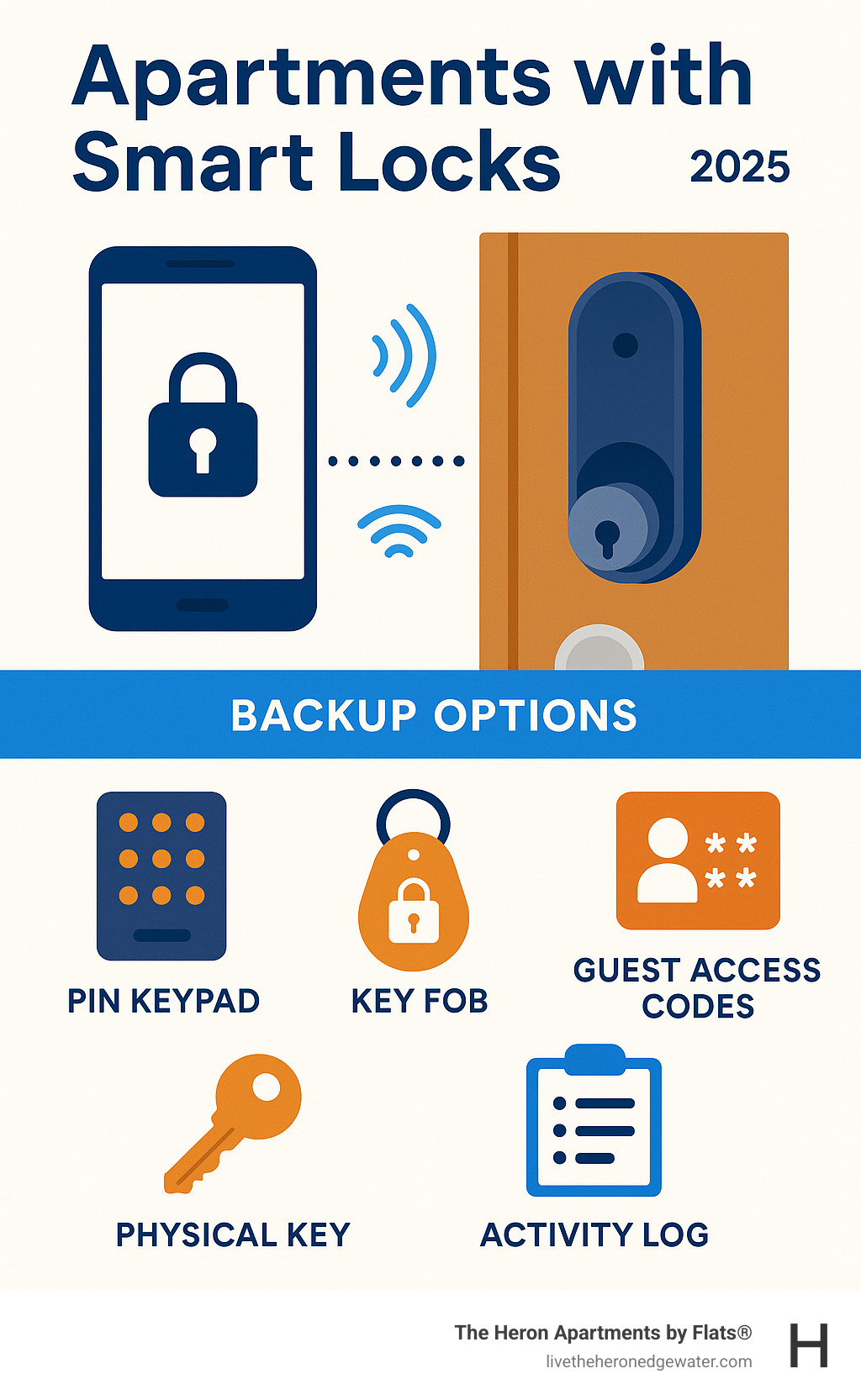 Apartments with Smart Locks 2025

BACKUP OPTIONS

PIN KEYPAD

KEY FOB

GUEST ACCESS CODES

PHYSICAL KEY

ACTIVITY LOG

The Heron Apartments by Flats®
livetheheronedgewater.com

H