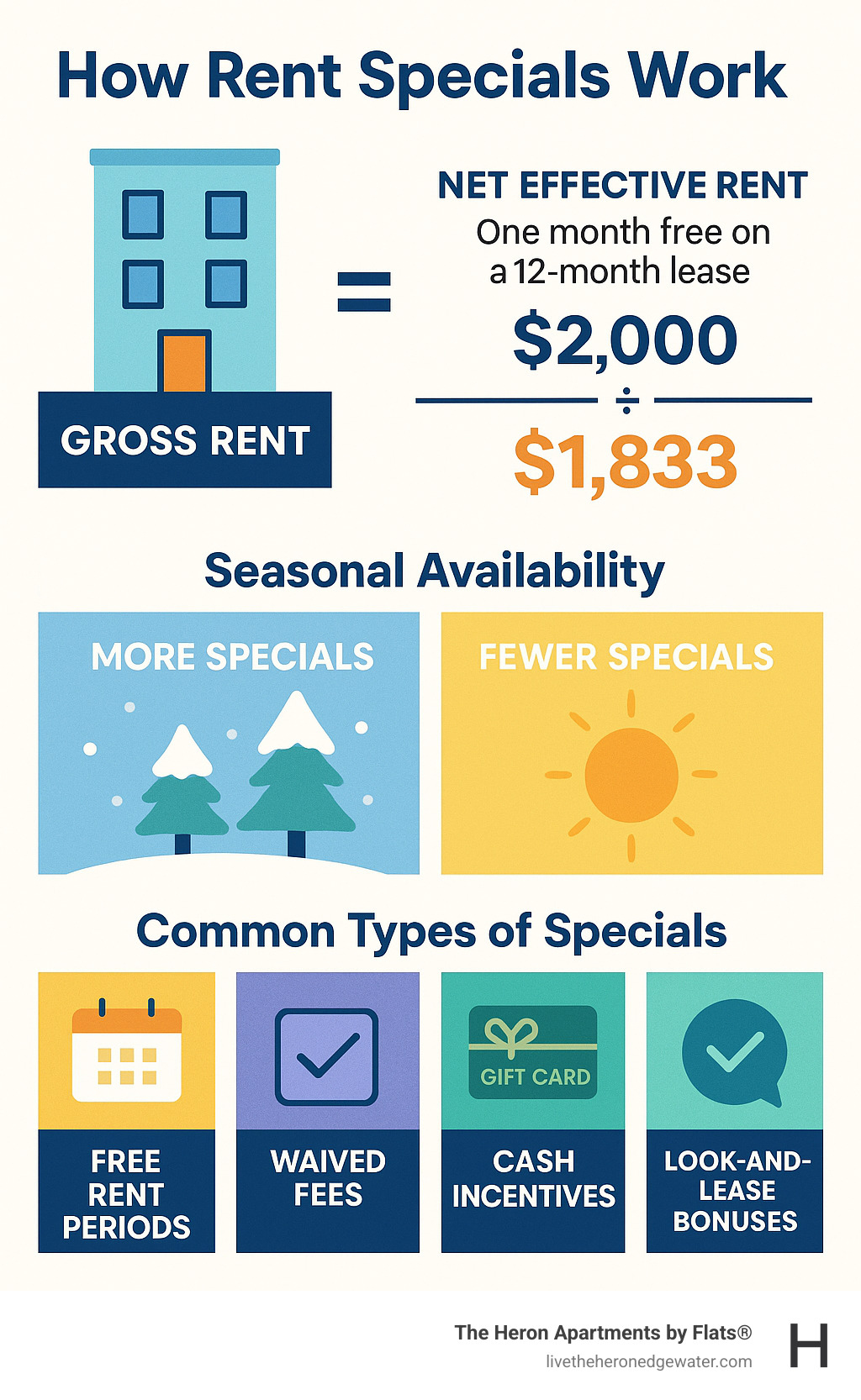 How Rent Specials Work

GROSS RENT

=

NET EFFECTIVE RENT
One month free on a 12-month lease

$2,000

÷

$1,833

Seasonal Availability

MORE SPECIALS

FEWER SPECIALS

Common Types of Specials

FREE RENT PERIODS

WAIVED FEES

GIFT CARD

CASH INCENTIVES

LOOK-AND-LEASE BONUSES

The Heron Apartments by Flats®
livetheheronedgewater.com

H