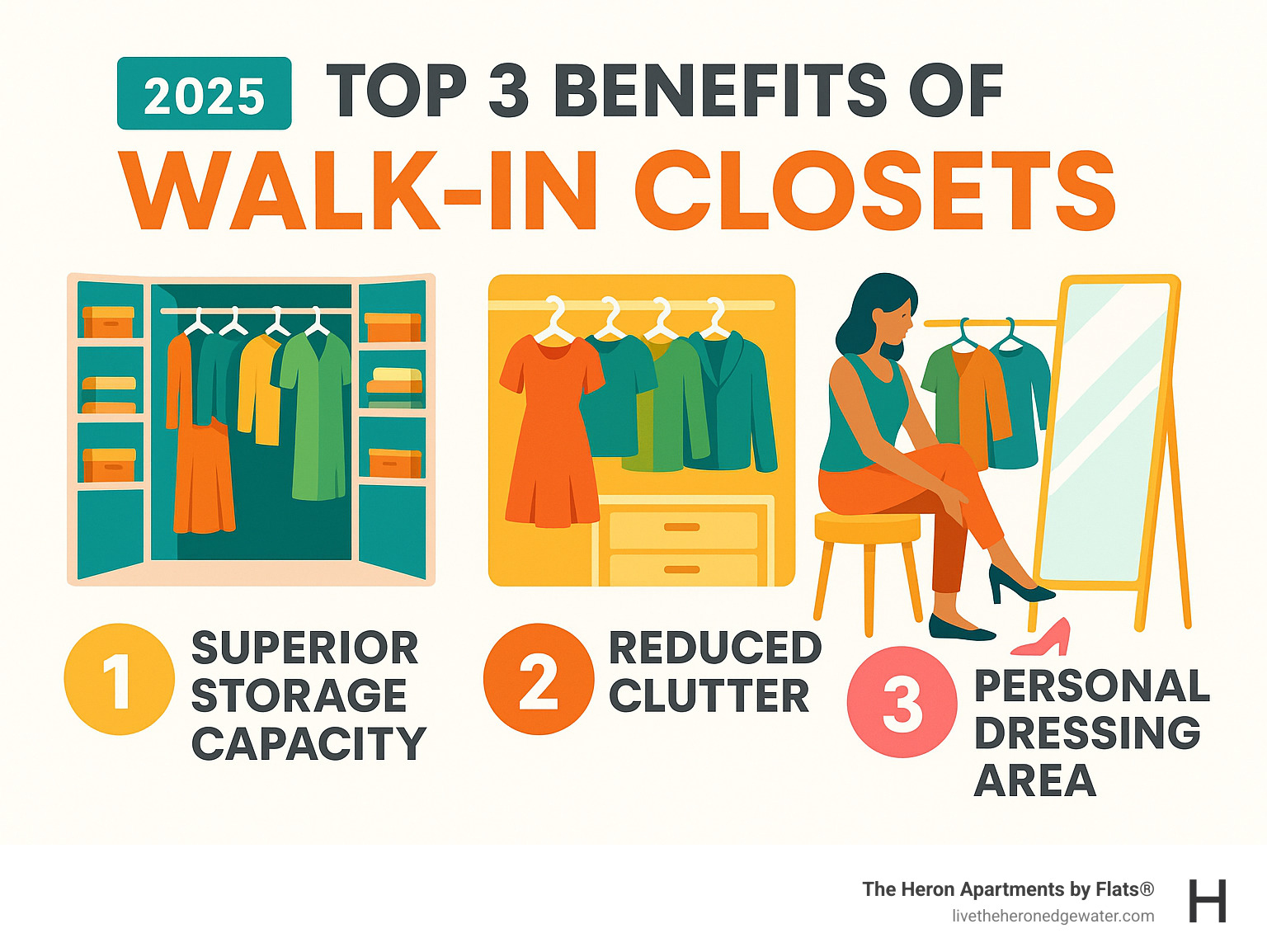 2025 TOP 3 BENEFITS OF
WALK-IN CLOSETS

1 SUPERIOR STORAGE CAPACITY

2 REDUCED CLUTTER

3 PERSONAL DRESSING AREA

The Heron Apartments by Flats®
livetheheronedgewater.com
H