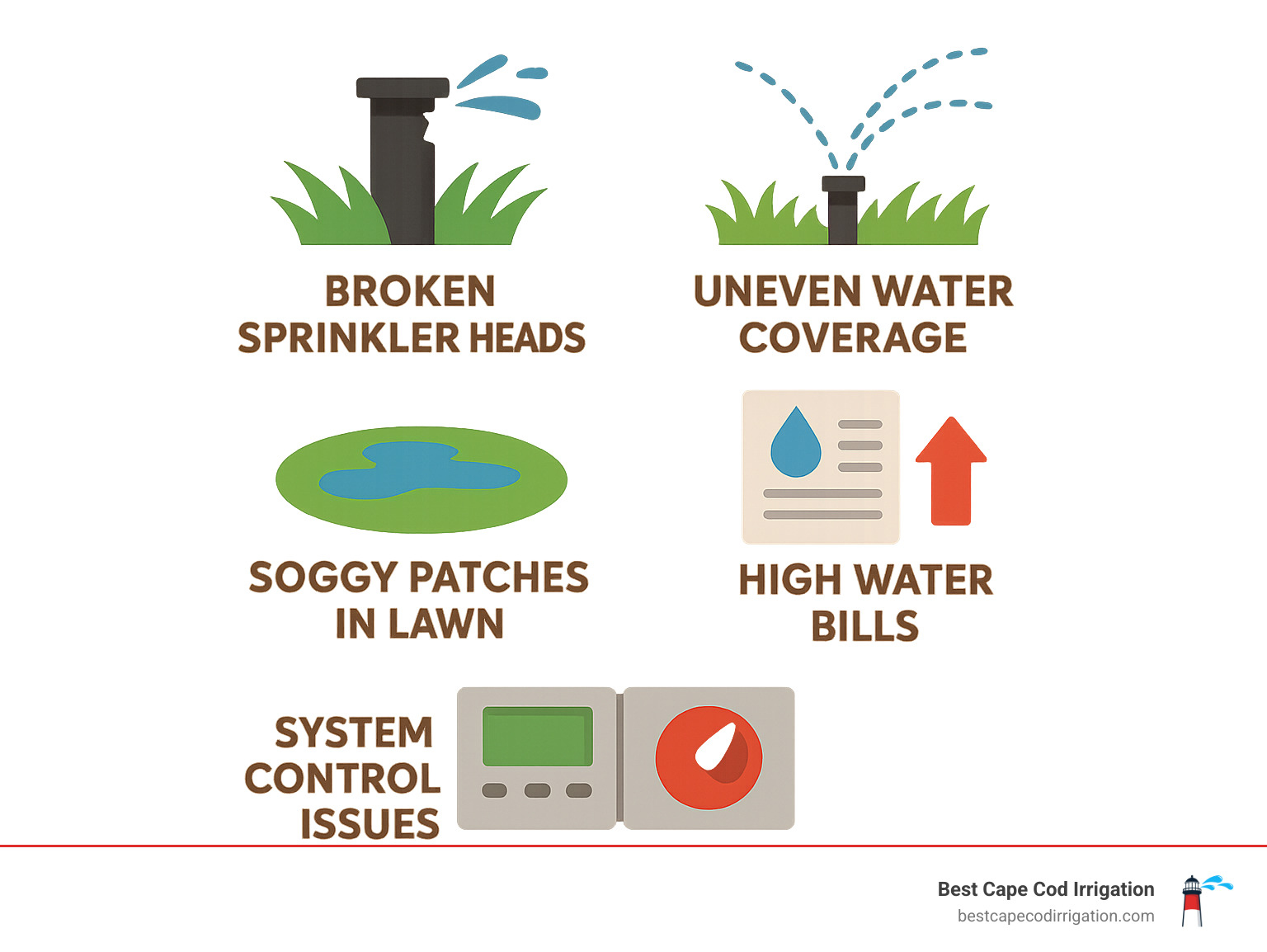 BROKEN SPRINKLER HEADS

UNEVEN WATER COVERAGE

SOGGY PATCHES IN LAWN

HIGH WATER BILLS

SYSTEM CONTROL ISSUES

Best Cape Cod Irrigation
bestcapecodirrigation.com