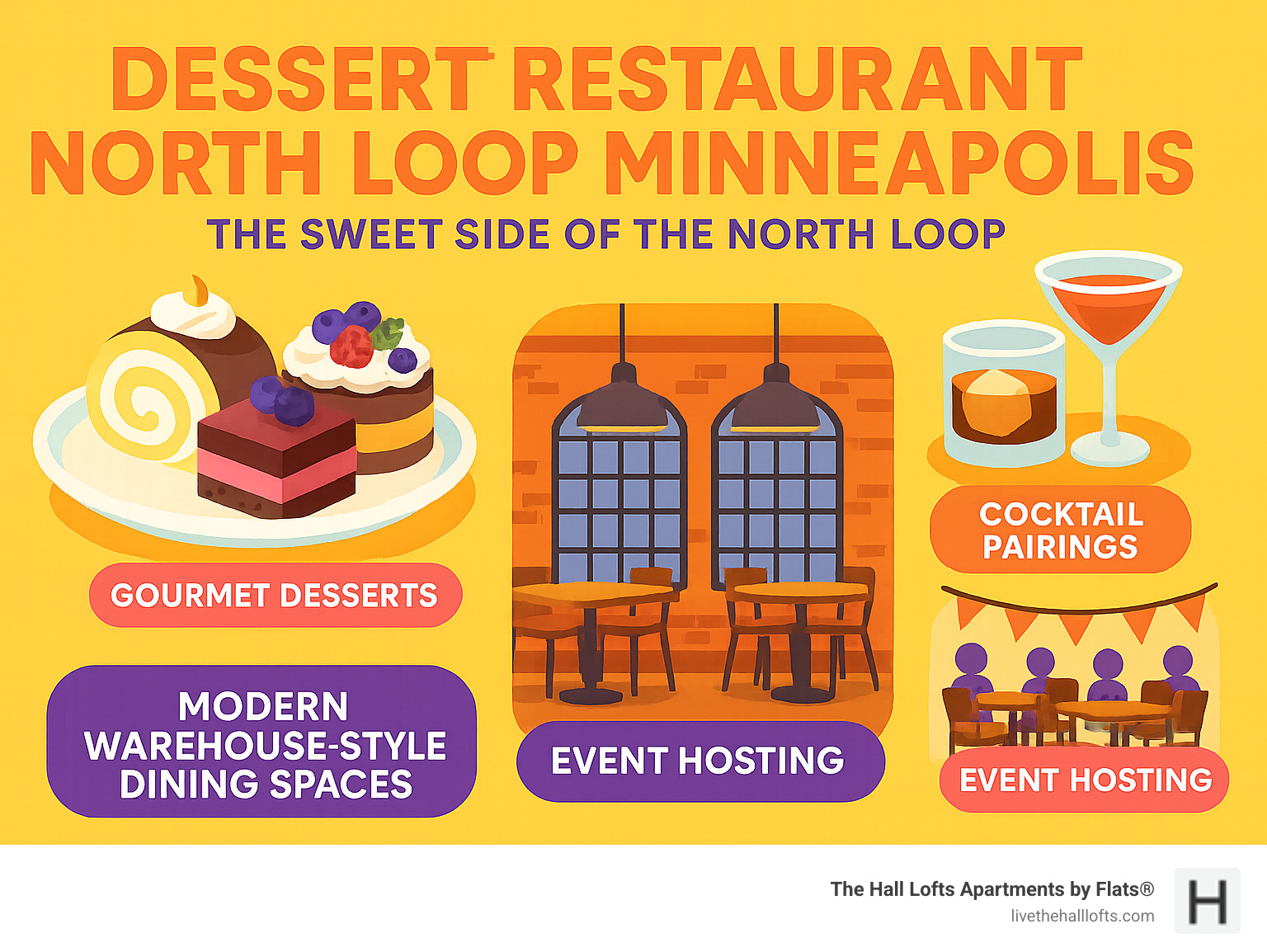 DESSERT RESTAURANT NORTH LOOP MINNEAPOLIS

THE SWEET SIDE OF THE NORTH LOOP

GOURMET DESSERTS

MODERN WAREHOUSE-STYLE DINING SPACES

EVENT HOSTING

COCKTAIL PAIRINGS

EVENT HOSTING

The Hall Lofts Apartments by Flats®
livethehalllofts.com

H