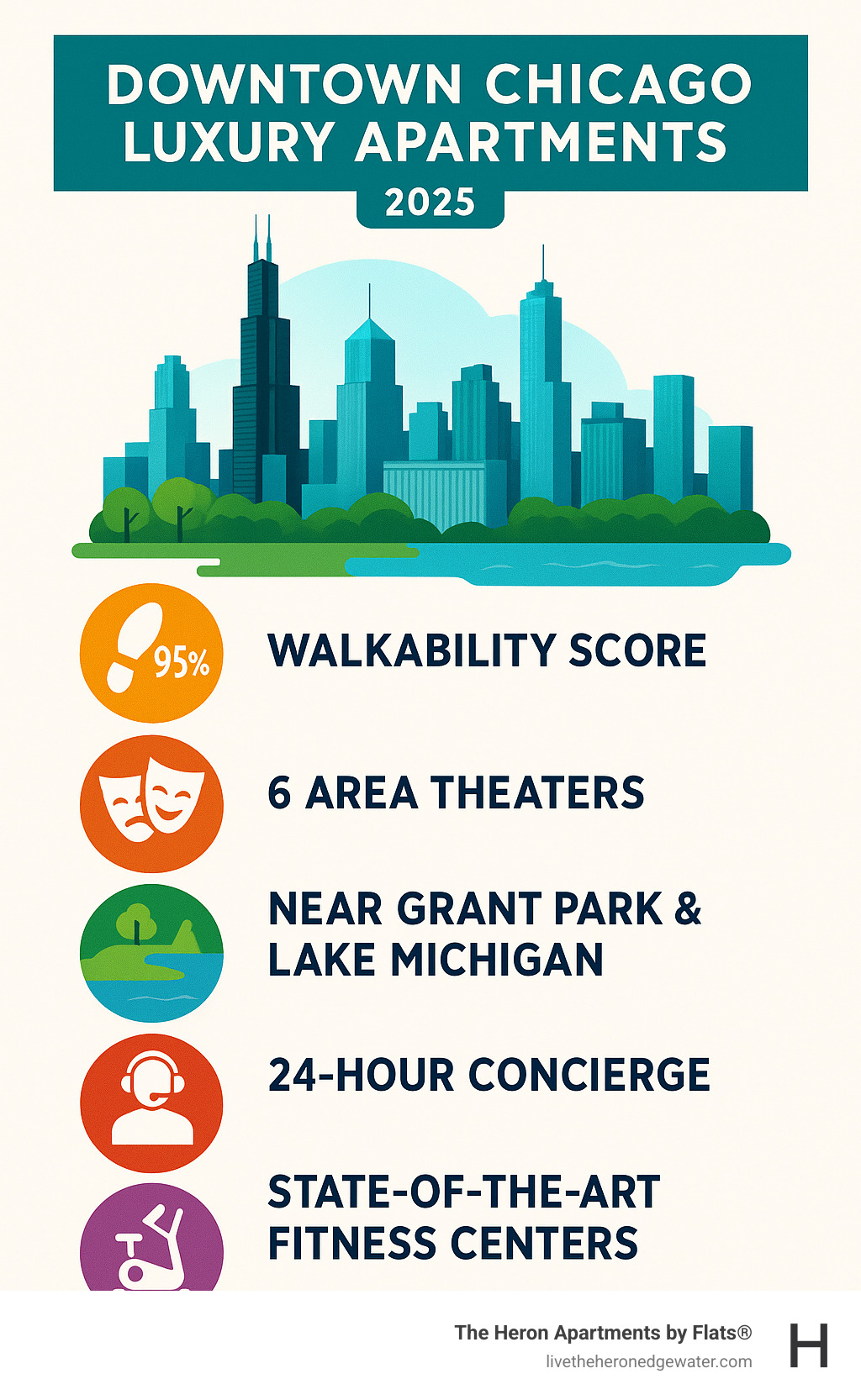 DOWNTOWN CHICAGO LUXURY APARTMENTS

2025

95%

WALKABILITY SCORE

6 AREA THEATERS

NEAR GRANT PARK & LAKE MICHIGAN

24-HOUR CONCIERGE

STATE-OF-THE-ART FITNESS CENTERS

The Heron Apartments by Flats®
livetheheronedgewater.com

H