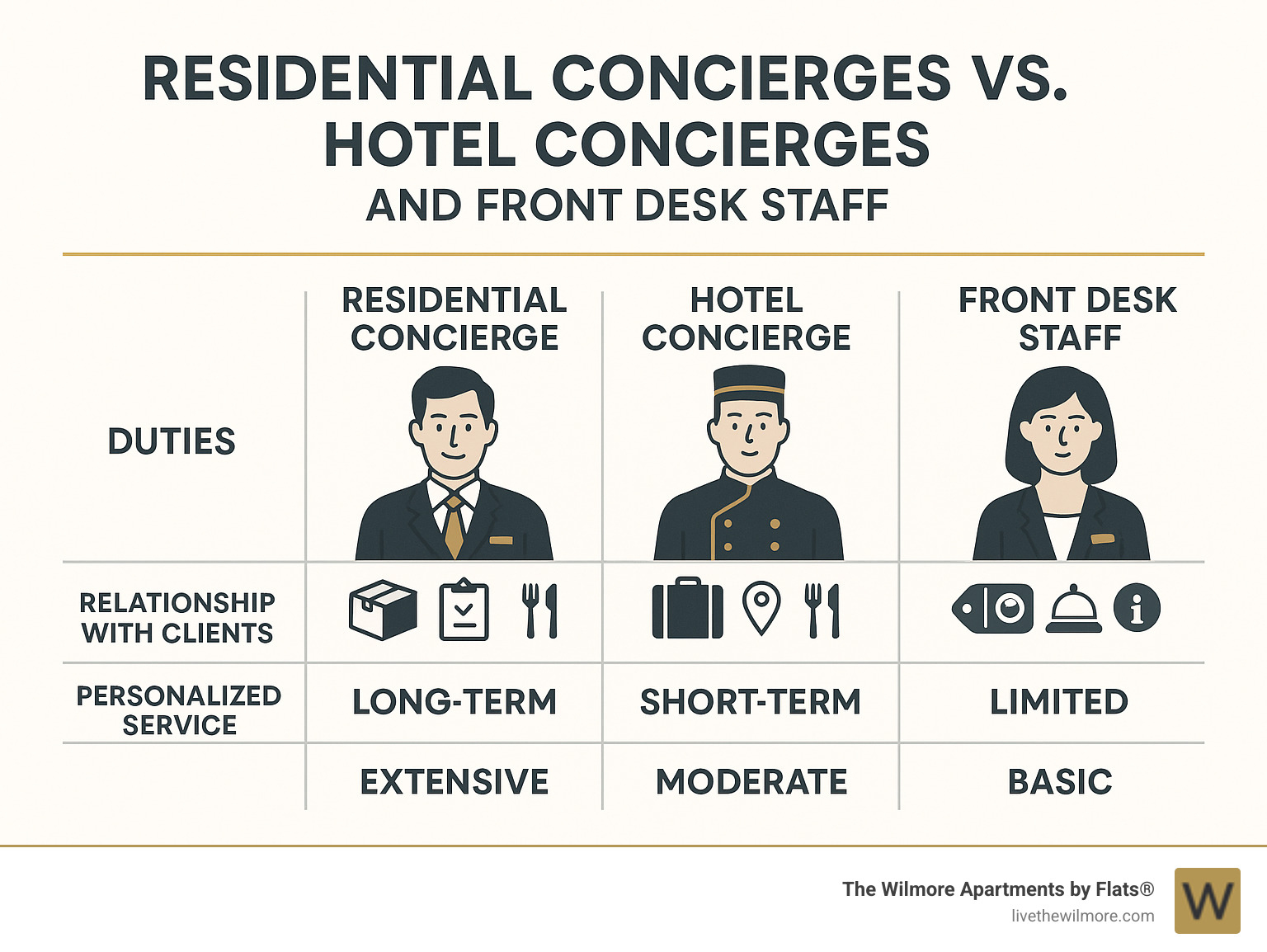 RESIDENTIAL CONCIERGES VS. HOTEL CONCIERGES
AND FRONT DESK STAFF

| | RESIDENTIAL CONCIERGE | HOTEL CONCIERGE | FRONT DESK STAFF |
|---|---|---|---|
| DUTIES | | | |
| RELATIONSHIP WITH CLIENTS | | | |
| PERSONALIZED SERVICE | LONG-TERM | SHORT-TERM | LIMITED |
| | EXTENSIVE | MODERATE | BASIC |

The Wilmore Apartments by Flats®
livethewilmore.com
W