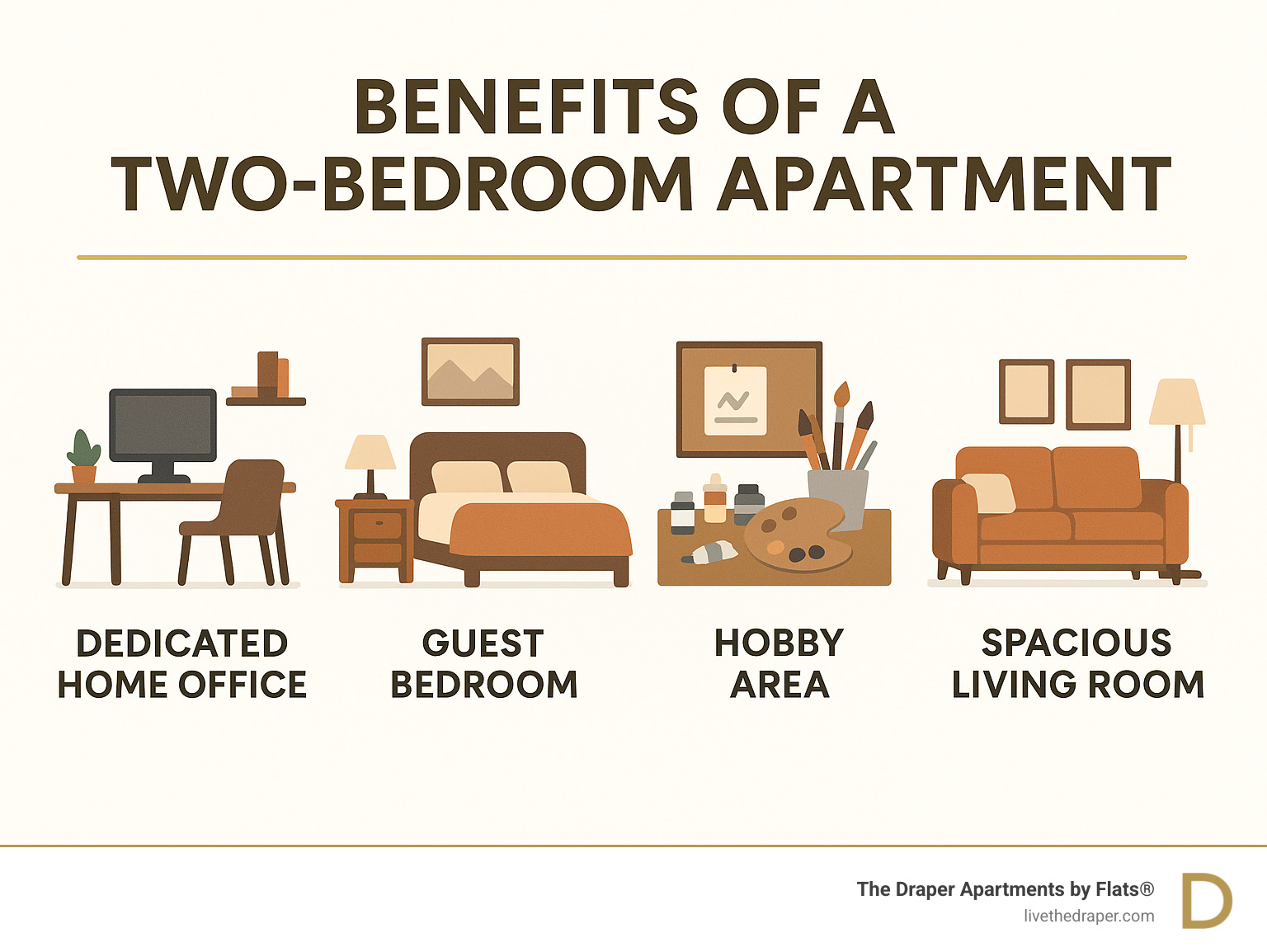 BENEFITS OF A TWO-BEDROOM APARTMENT

DEDICATED HOME OFFICE

GUEST BEDROOM

HOBBY AREA

SPACIOUS LIVING ROOM

The Draper Apartments by Flats®
livethedraper.com

D