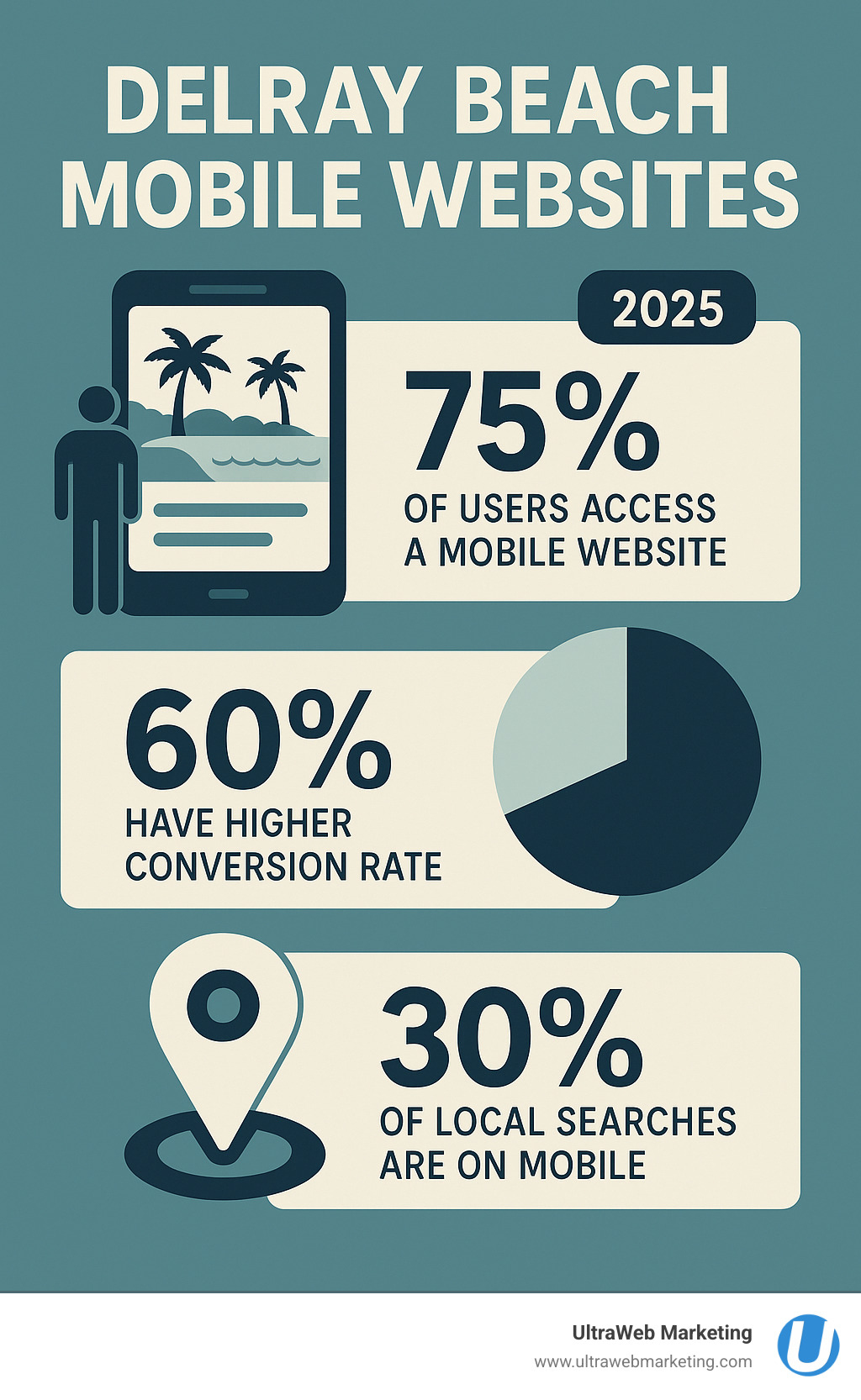 DELRAY BEACH MOBILE WEBSITES

2025

75%
OF USERS ACCESS A MOBILE WEBSITE

60%
HAVE HIGHER CONVERSION RATE

30%
OF LOCAL SEARCHES ARE ON MOBILE

UltraWeb Marketing
www.ultrawebmarketing.com

U