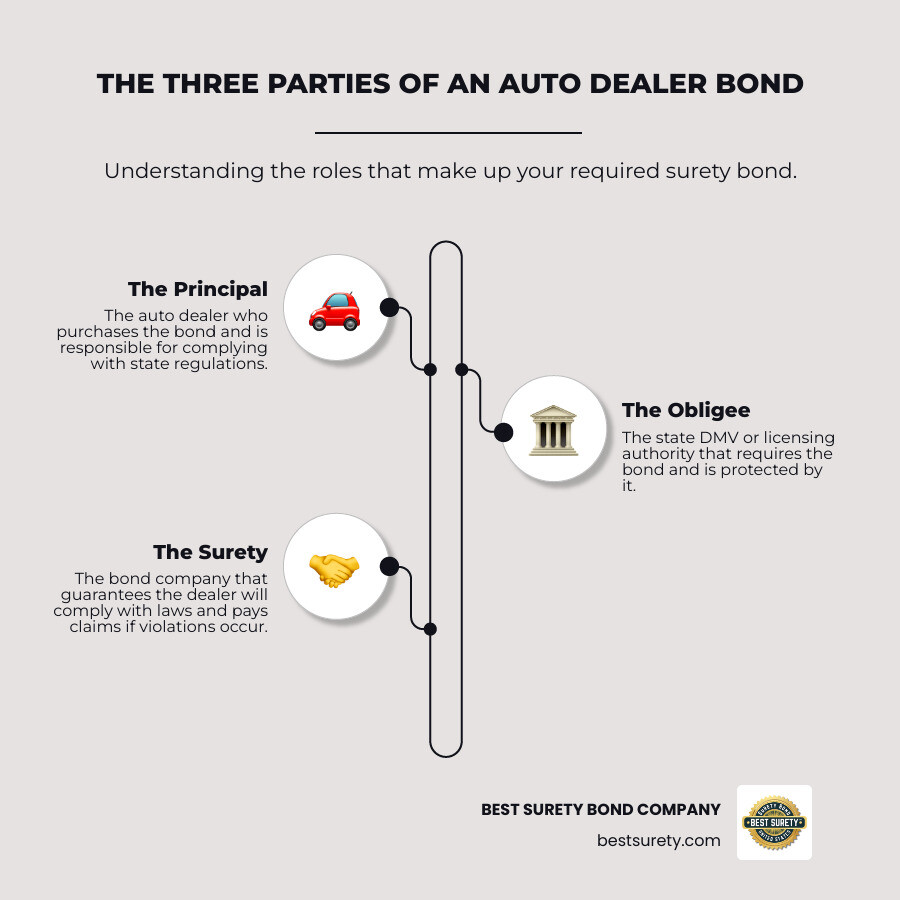 THE THREE PARTIES OF AN AUTO DEALER BOND

Understanding the roles that make up your required surety bond.

The Principal
The auto dealer who purchases the bond and is responsible for complying with state regulations.

The Obligee
The state DMV or licensing authority that requires the bond and is protected by it.

The Surety
The bond company that guarantees the dealer will comply with laws and pays claims if violations occur.

BEST SURETY BOND COMPANY
bestsurety.com

SURETY BOND
BEST SURETY
UNITED STATES