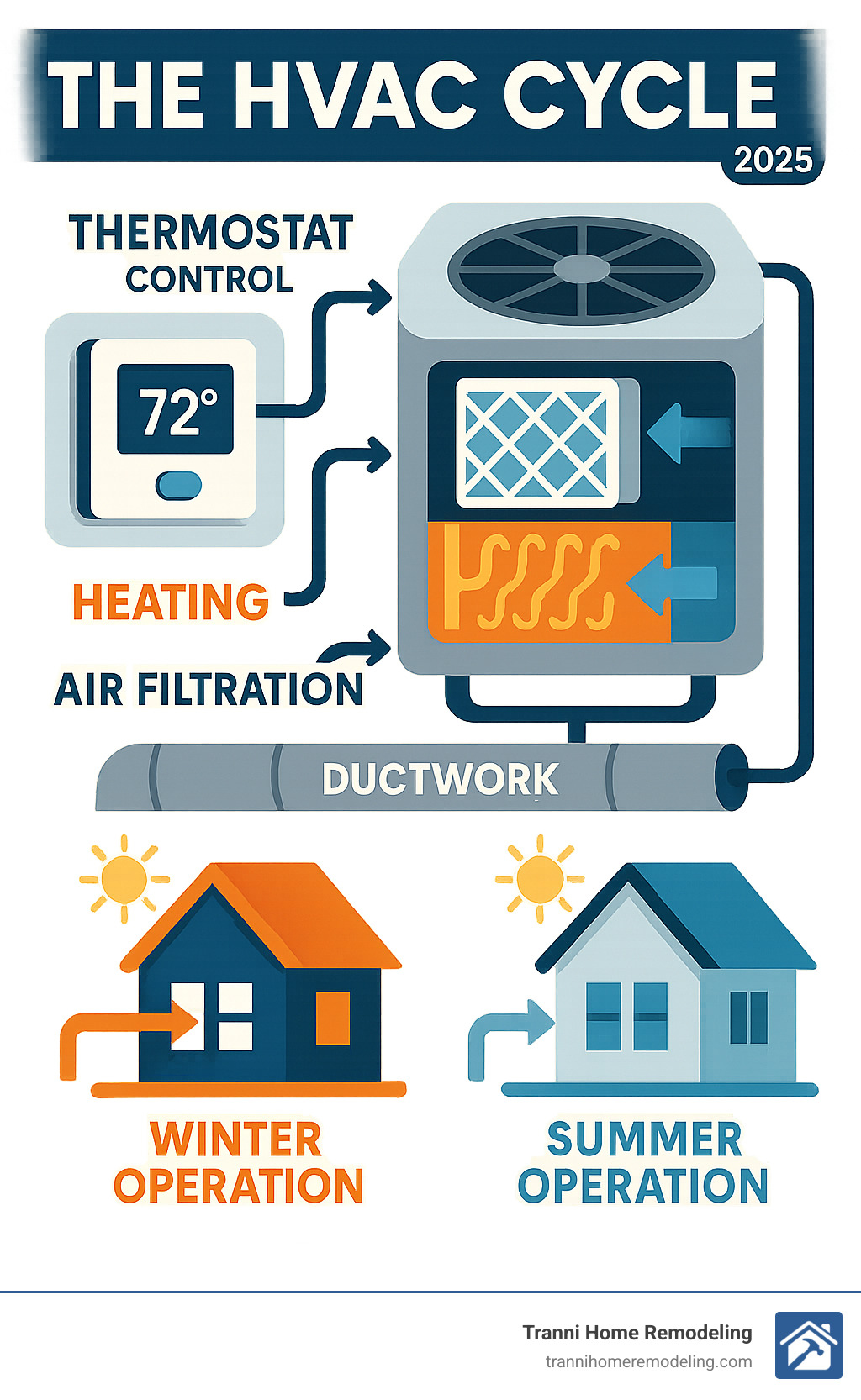 THE HVAC CYCLE
2025

THERMOSTAT CONTROL

72°

HEATING

AIR FILTRATION

DUCTWORK

WINTER OPERATION

SUMMER OPERATION

Tranni Home Remodeling
trannihomeremodeling.com