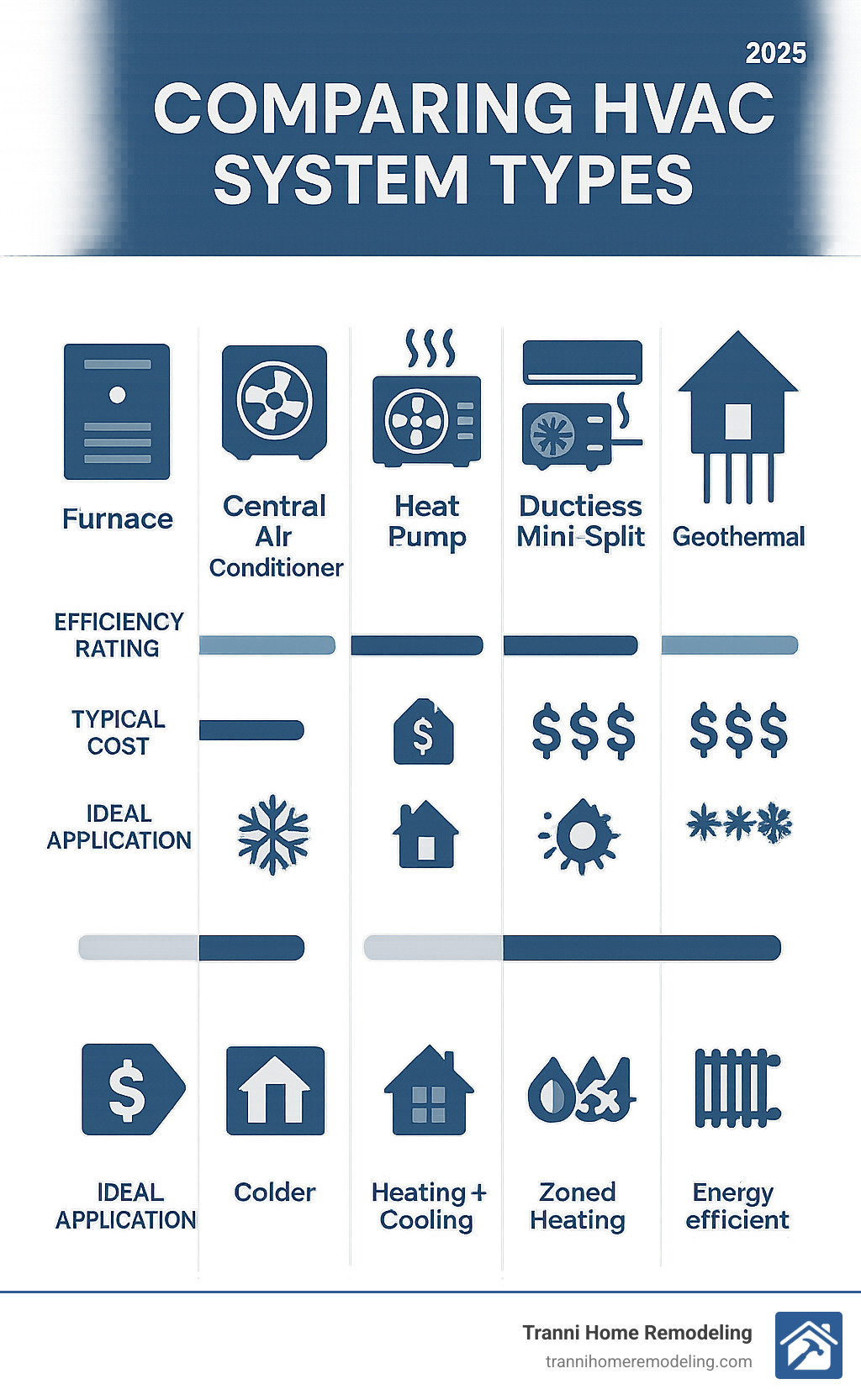 2025

COMPARING HVAC SYSTEM TYPES

Furnace

Central Alr Conditioner

Heat Pump

Ductiess Mini-Split

Geothemal

EFFICIENCY RATING

TYPICAL COST

$

$$$

$$$

IDEAL APPLICATION

$

IDEAL APPLICATION

Colder

Heating + Cooling

Zoned Heating

Energy efficient

Tranni Home Remodeling
trannihomeremodeling.com