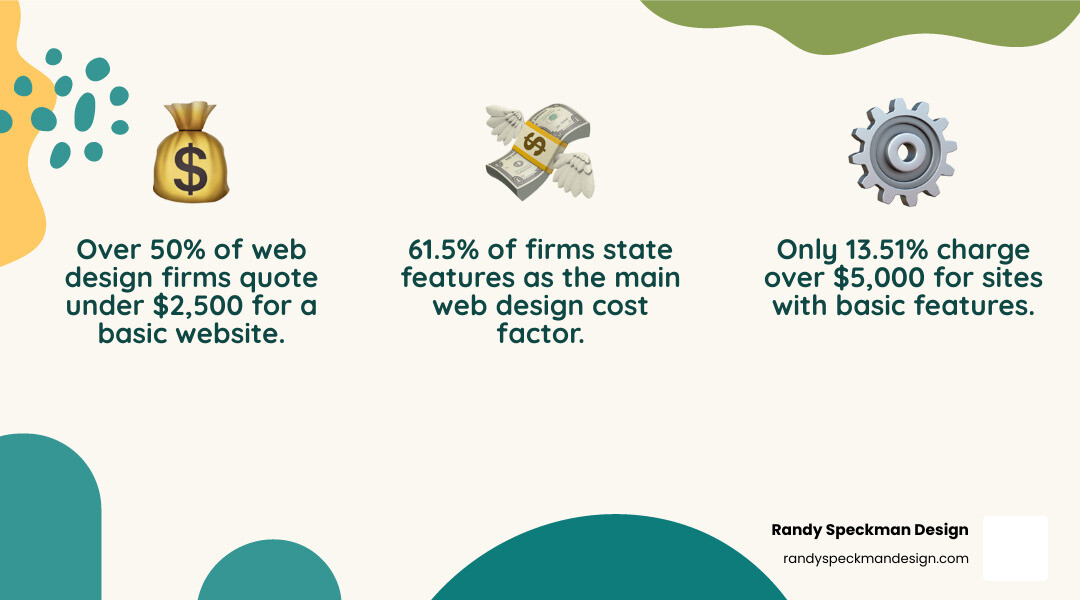 Over 50% of web design firms quote under \$2,500 for a basic website.

61.5% of firms state features as the main web design cost factor.

Only 13.51% charge over \$5,000 for sites with basic features.

Randy Speckman Design
randyspeckmandesign.com