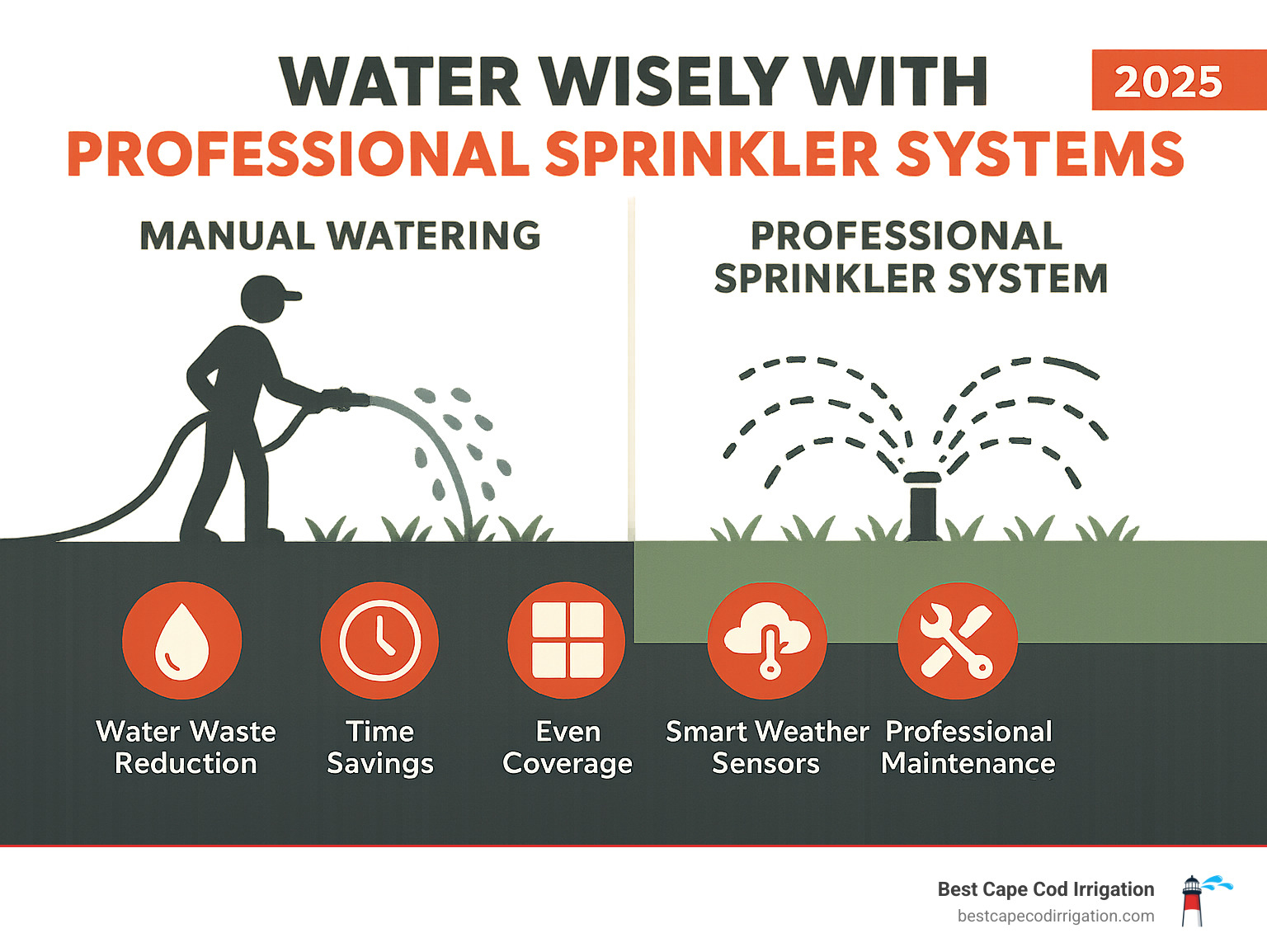 WATER WISELY WITH
2025
PROFESSIONAL SPRINKLER SYSTEMS

MANUAL WATERING

PROFESSIONAL SPRINKLER SYSTEM

Water Waste Reduction

Time Savings

Even Coverage

Smart Weather Sensors

Professional Maintenance

Best Cape Cod Irrigation
bestcapecodirrigation.com