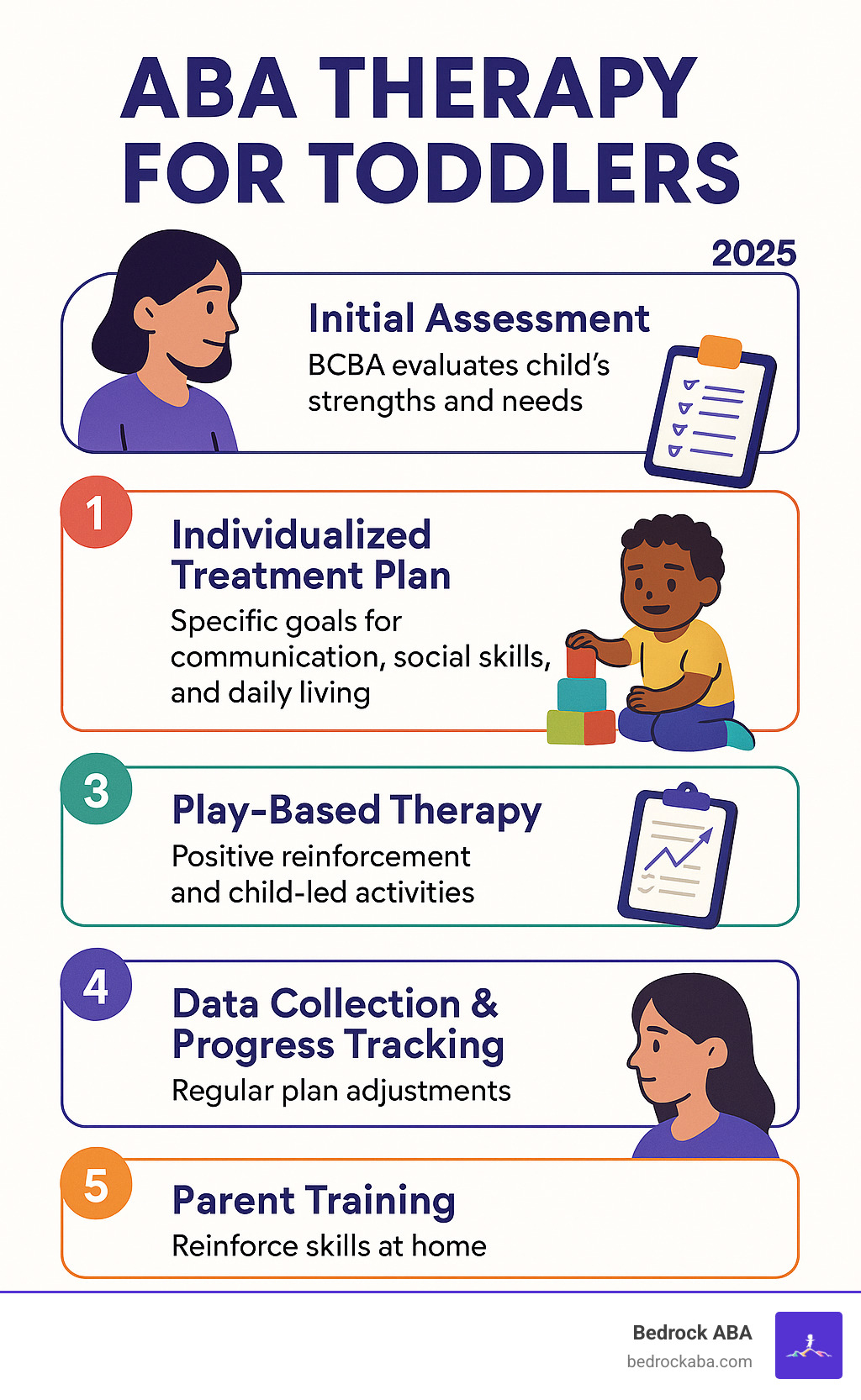 ABA THERAPY FOR TODDLERS

2025

Initial Assessment
BCBA evaluates child's strengths and needs

1
Individualized Treatment Plan
Specific goals for communication, social skills, and daily living

3
Play-Based Therapy
Positive reinforcement and child-led activities

4
Data Collection & Progress Tracking
Regular plan adjustments

5
Parent Training
Reinforce skills at home

Bedrock ABA
bedrockaba.com