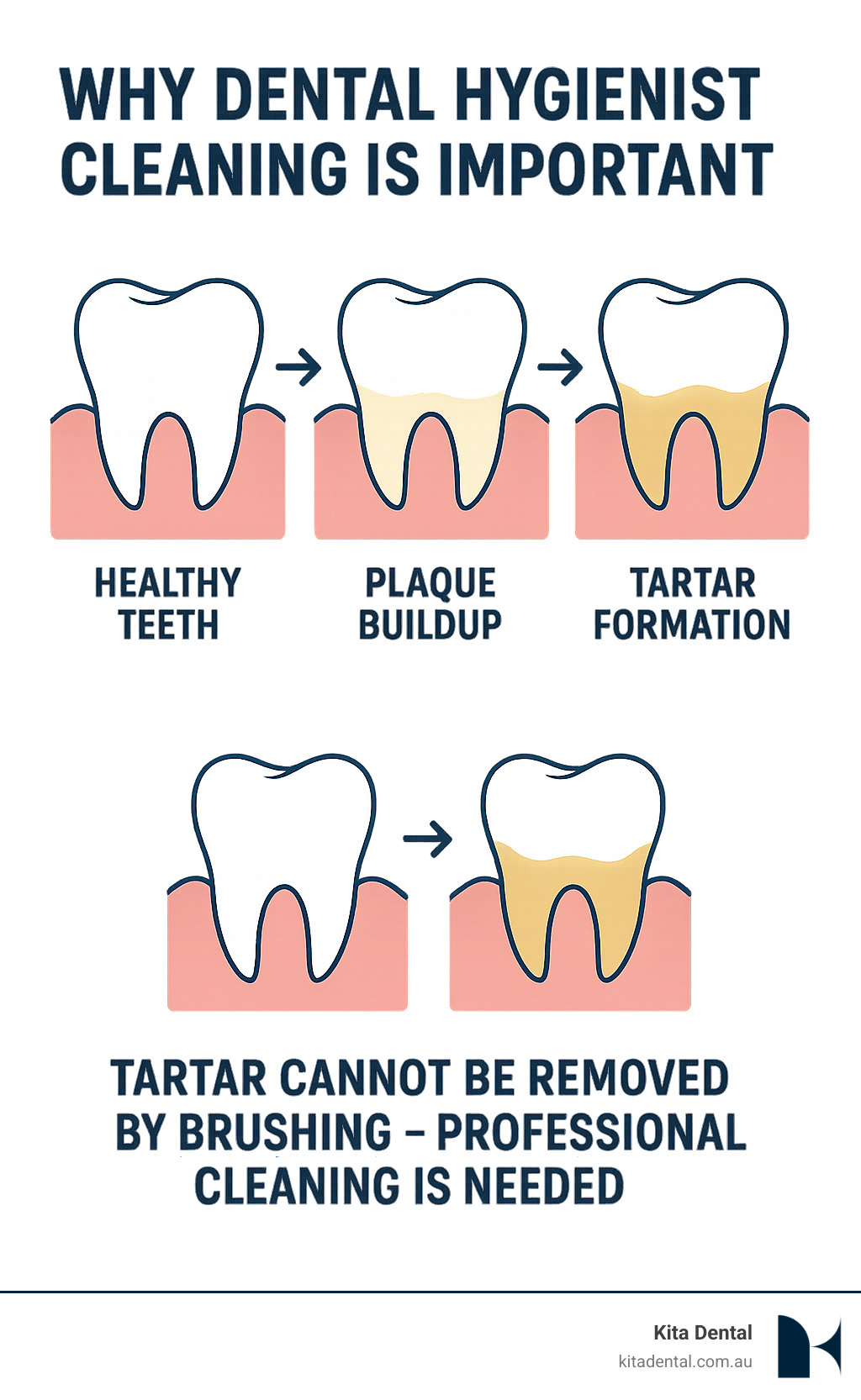 WHY DENTAL HYGIENIST CLEANING IS IMPORTANT

HEALTHY TEETH

PLAQUE BUILDUP

TARTAR FORMATION

TARTAR CANNOT BE REMOVED BY BRUSHING – PROFESSIONAL CLEANING IS NEEDED

Kita Dental
kitadental.com.au