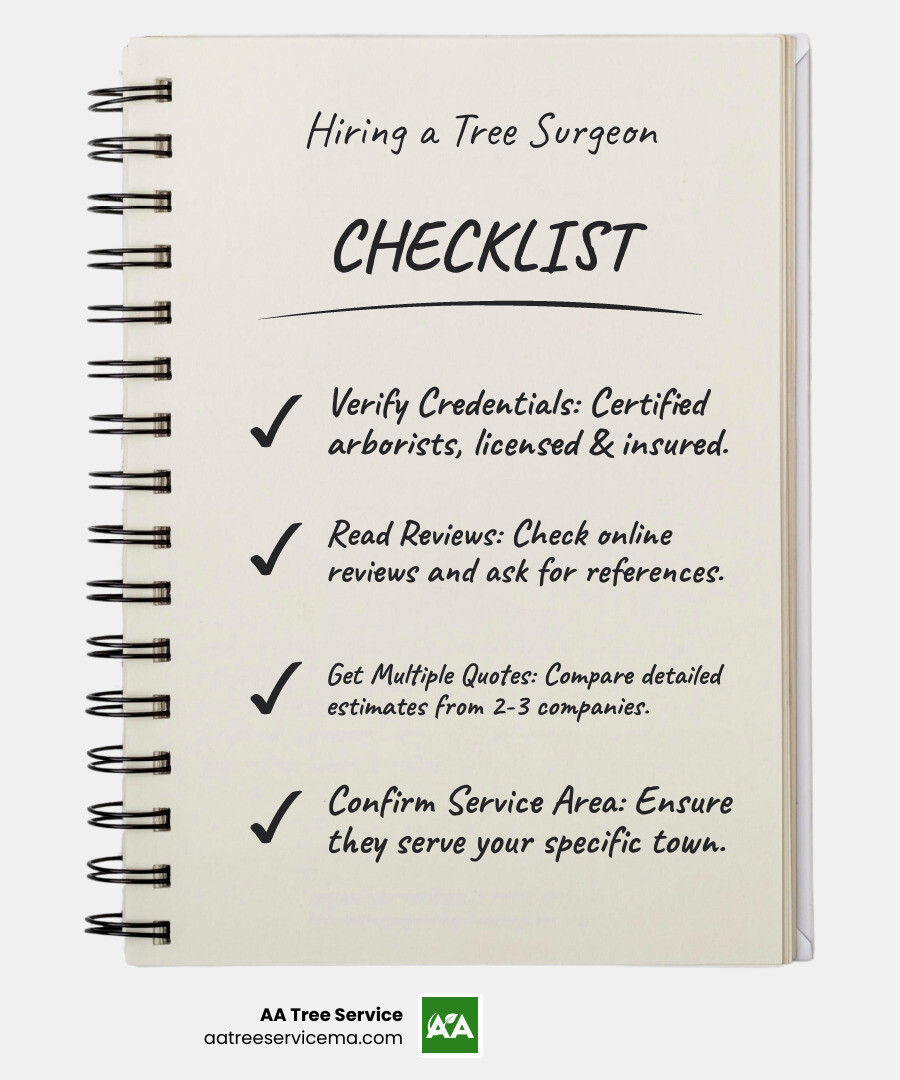 Hiring a Tree Surgeon

CHECKLIST

✓ Verify Credentials: Certified arborists, licensed & insured.

✓ Read Reviews: Check online reviews and ask for references.

✓ Get Multiple Quotes: Compare detailed estimates from 2-3 companies.

✓ Confirm Service Area: Ensure they serve your specific town.

AA Tree Service
aatreeservicema.com

AA