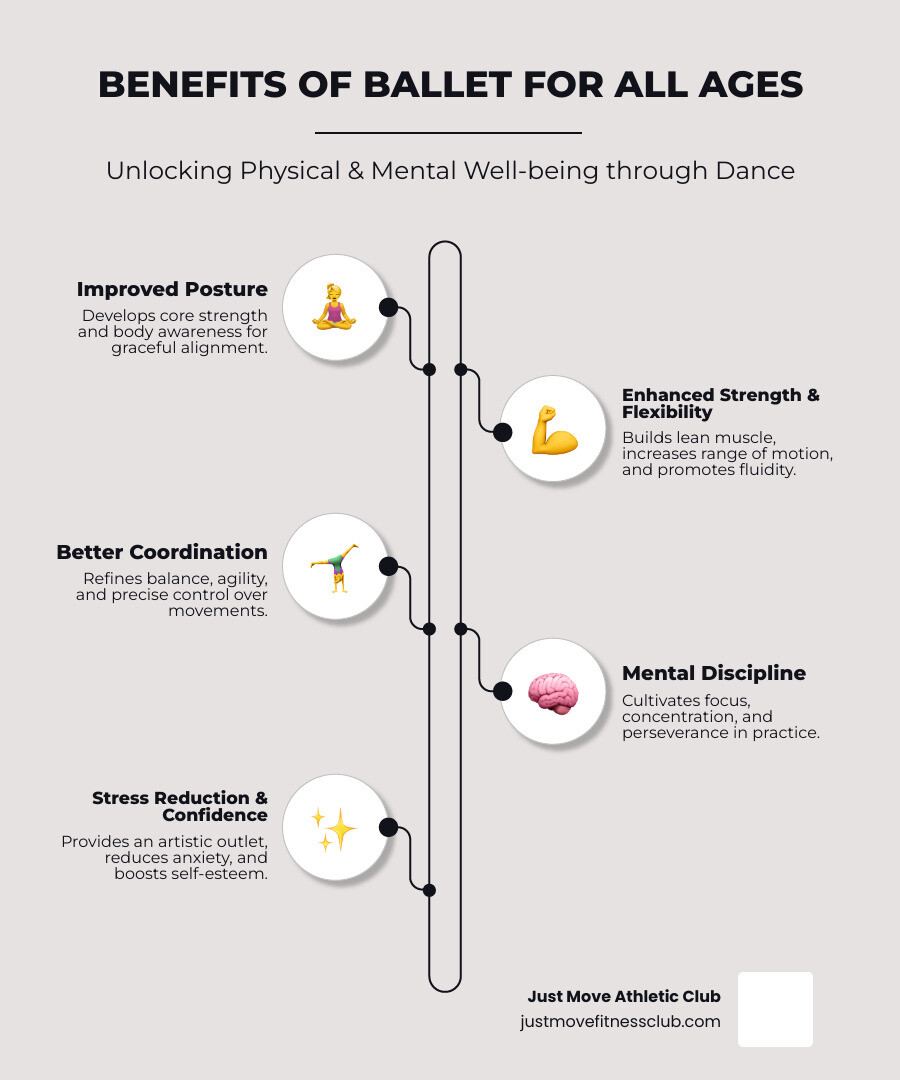 BENEFITS OF BALLET FOR ALL AGES

Unlocking Physical & Mental Well-being through Dance

Improved Posture
Develops core strength and body awareness for graceful alignment.

Enhanced Strength & Flexibility
Builds lean muscle, increases range of motion, and promotes fluidity.

Better Coordination
Refines balance, agility, and precise control over movements.

Mental Discipline
Cultivates focus, concentration, and perseverance in practice.

Stress Reduction & Confidence
Provides an artistic outlet, reduces anxiety, and boosts self-esteem.

Just Move Athletic Club
justmovefitnessclub.com