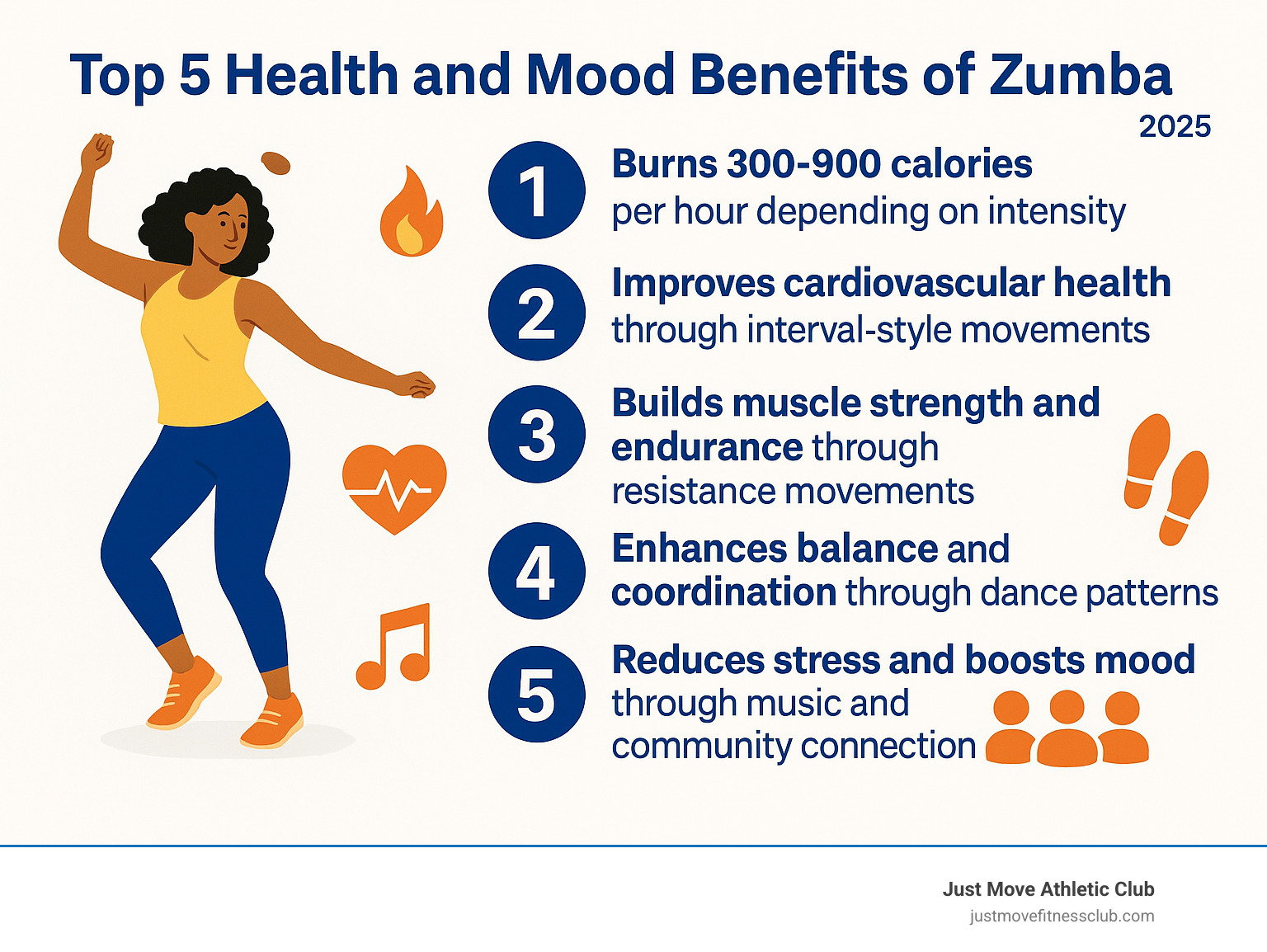 Top 5 Health and Mood Benefits of Zumba

2025

1
Burns 300-900 calories per hour depending on intensity

2
Improves cardiovascular health through interval-style movements

3
Builds muscle strength and endurance through resistance movements

4
Enhances balance and coordination through dance patterns

5
Reduces stress and boosts mood through music and community connection

Just Move Athletic Club
justmovefitnessclub.com