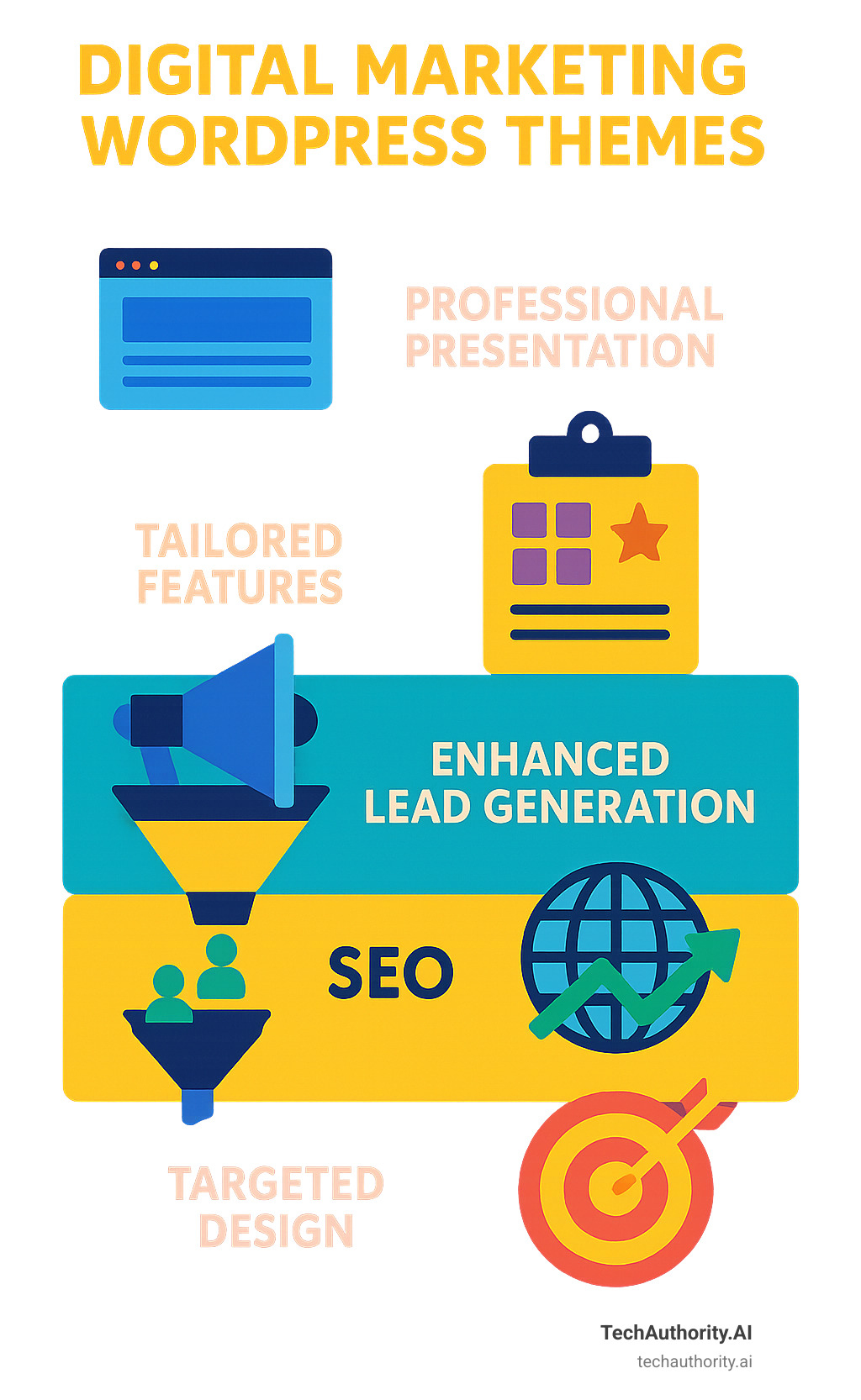 DIGITAL MARKETING WORDPRESS THEMES

PROFESSIONAL PRESENTATION

TAILORED FEATURES

ENHANCED LEAD GENERATION

SEO

TARGETED DESIGN

TechAuthority.AI
techauthority.ai