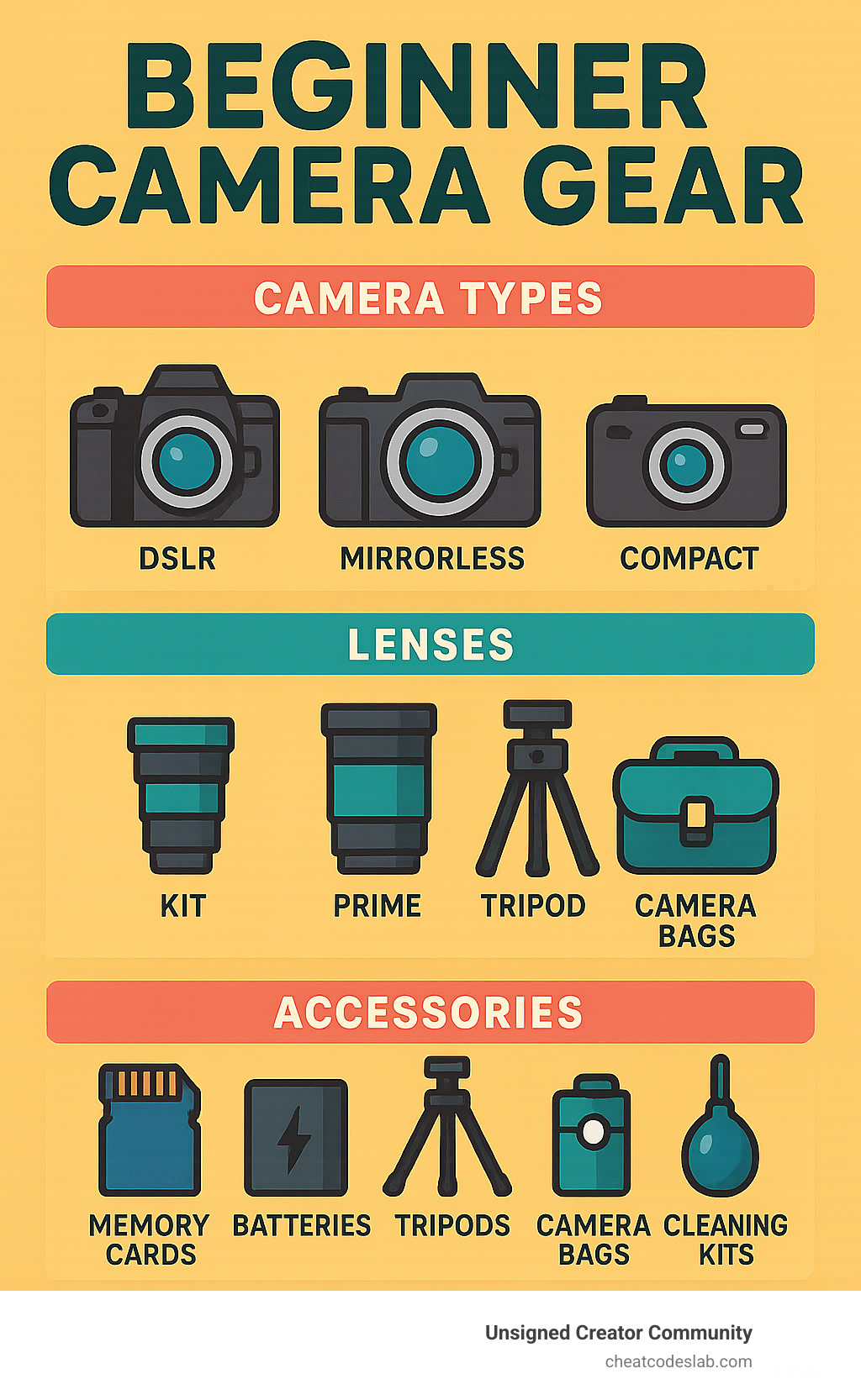 BEGINNER CAMERA GEAR

CAMERA TYPES

DSLR

MIRRORLESS

COMPACT

LENSES

KIT

PRIME

TRIPOD

CAMERA BAGS

ACCESSORIES

MEMORY CARDS

BATTERIES

TRIPODS

CAMERA BAGS

CLEANING KITS

Unsigned Creator Community
cheatcodeslab.com